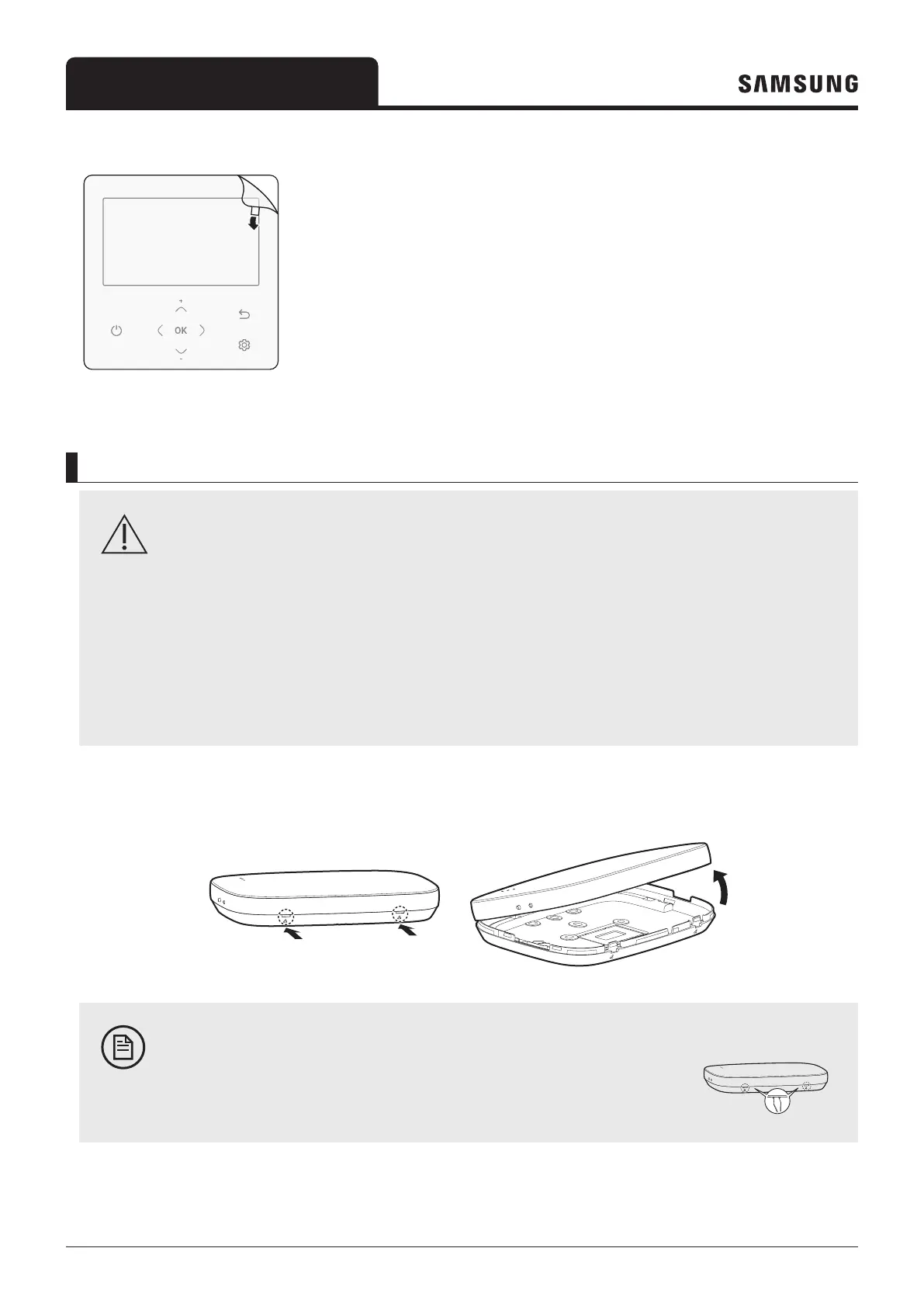 SAMSUNG

+

OK

-