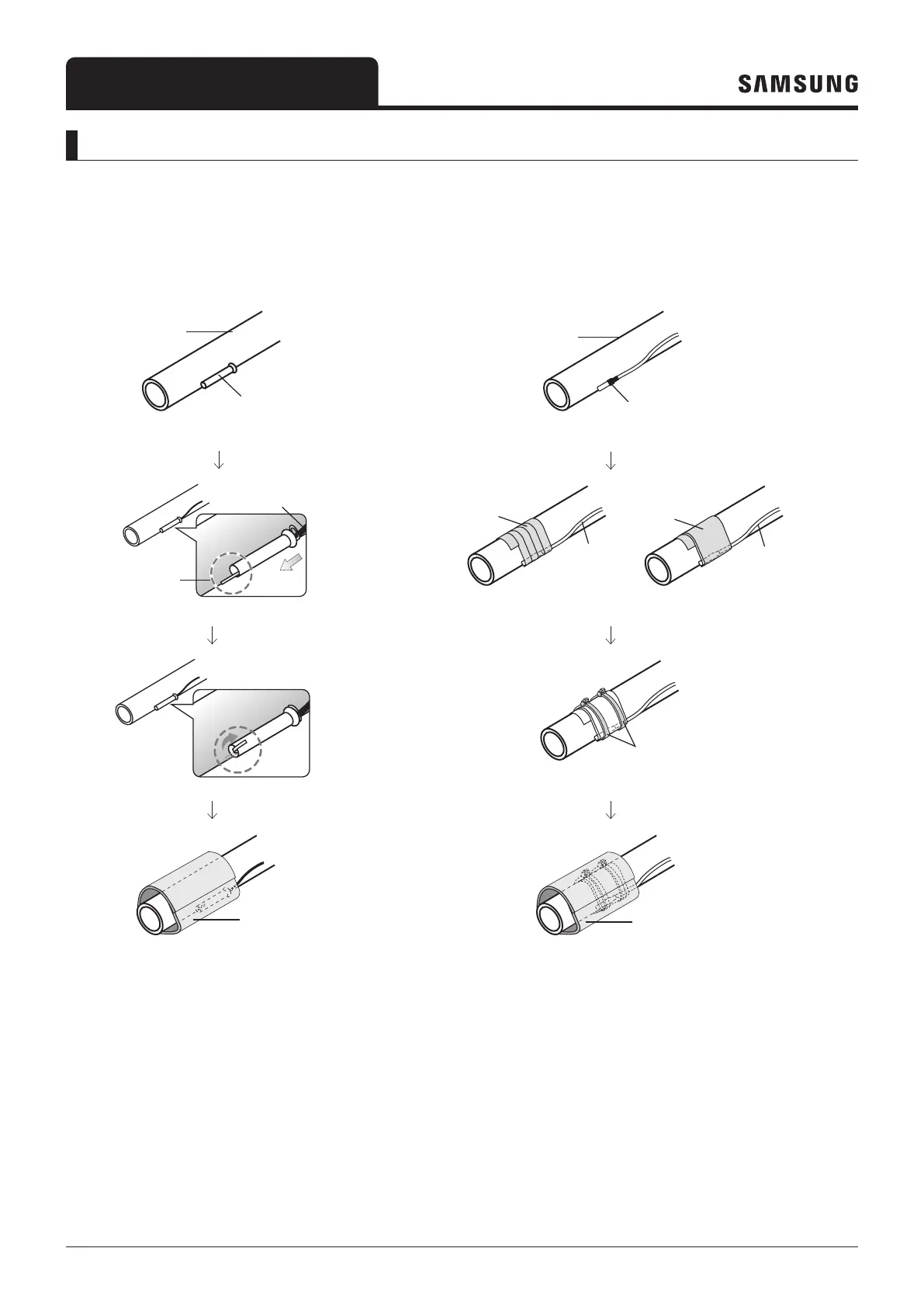 SAMSUNG