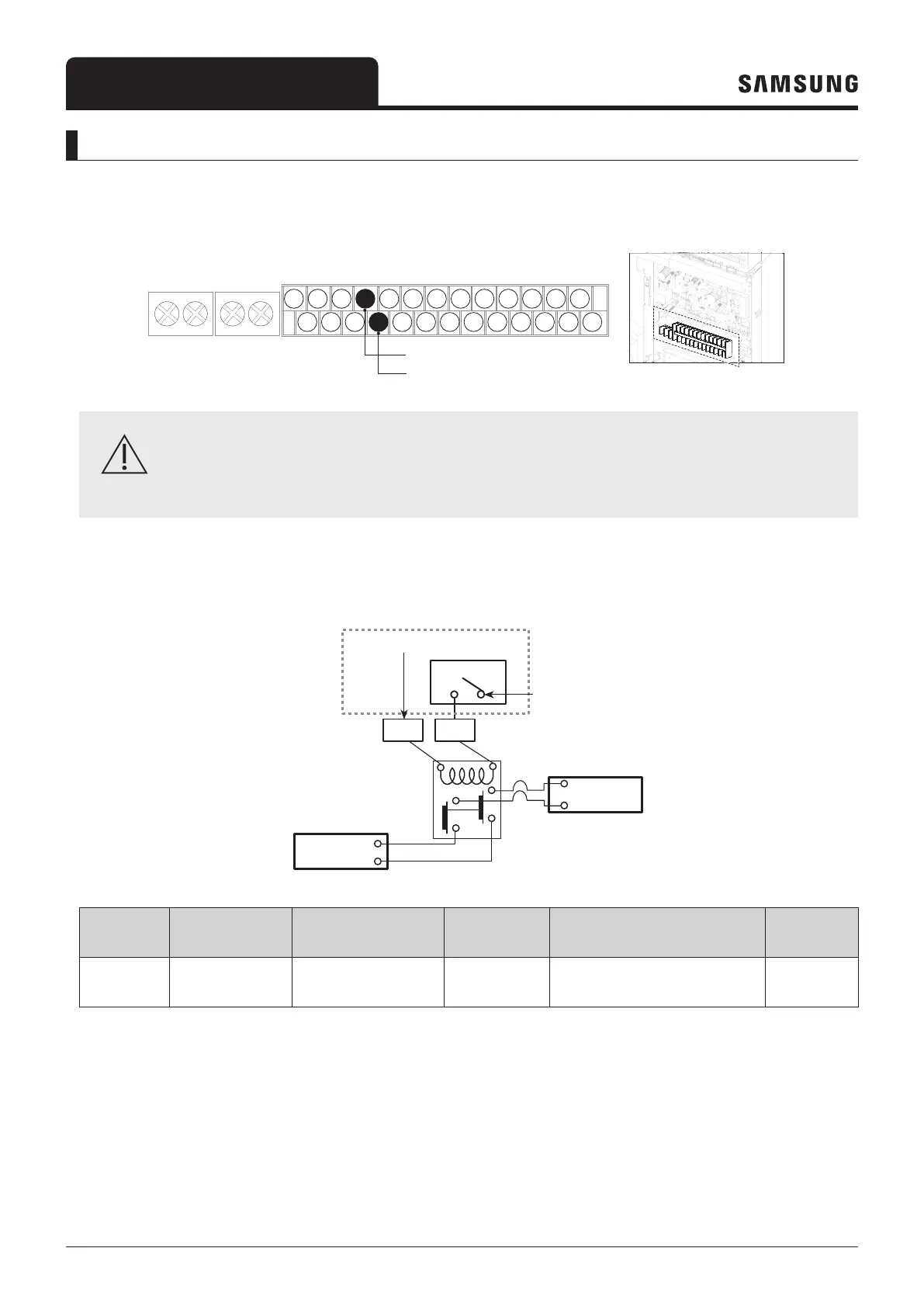 SAMSUNG