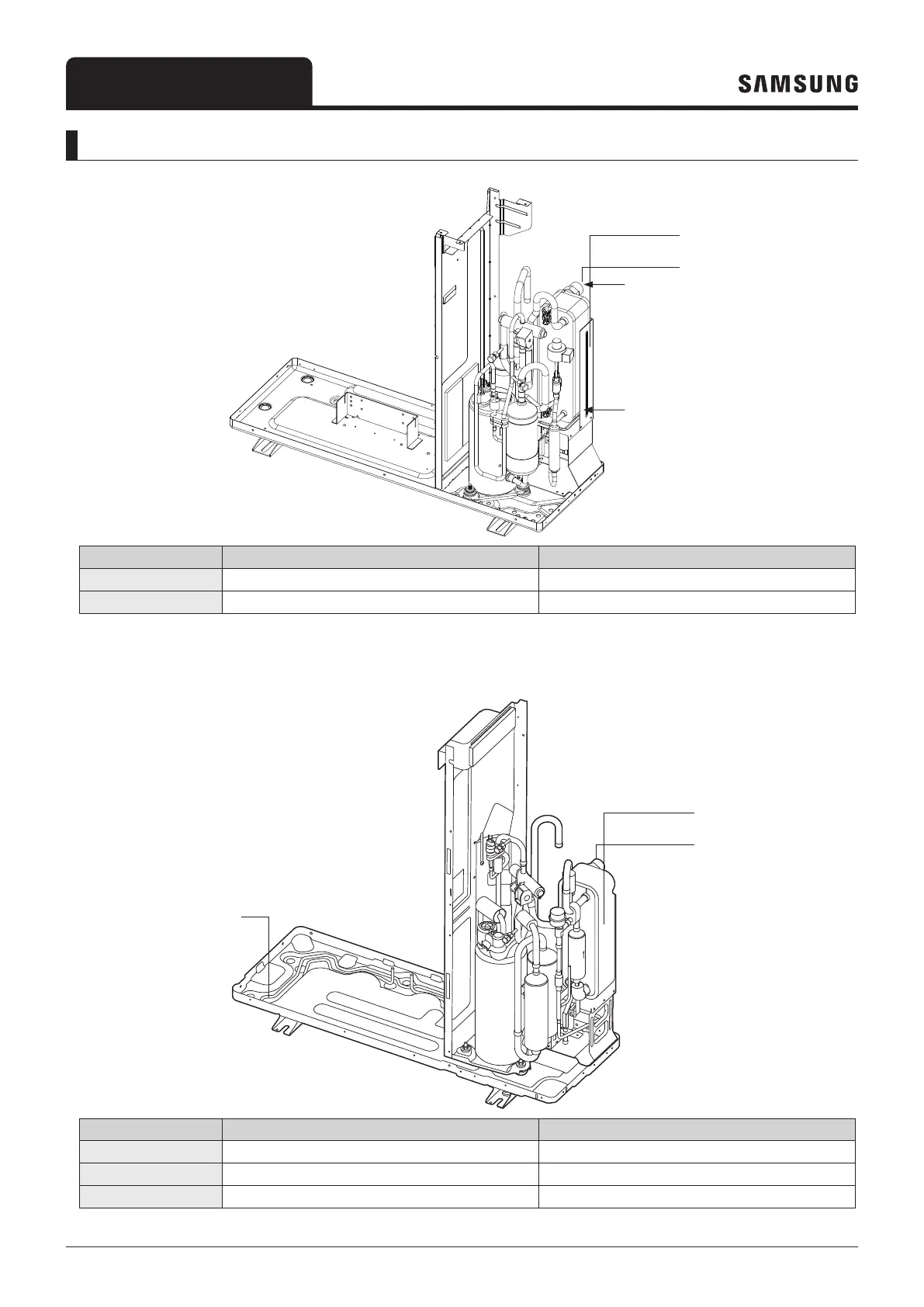 SAMSUNG