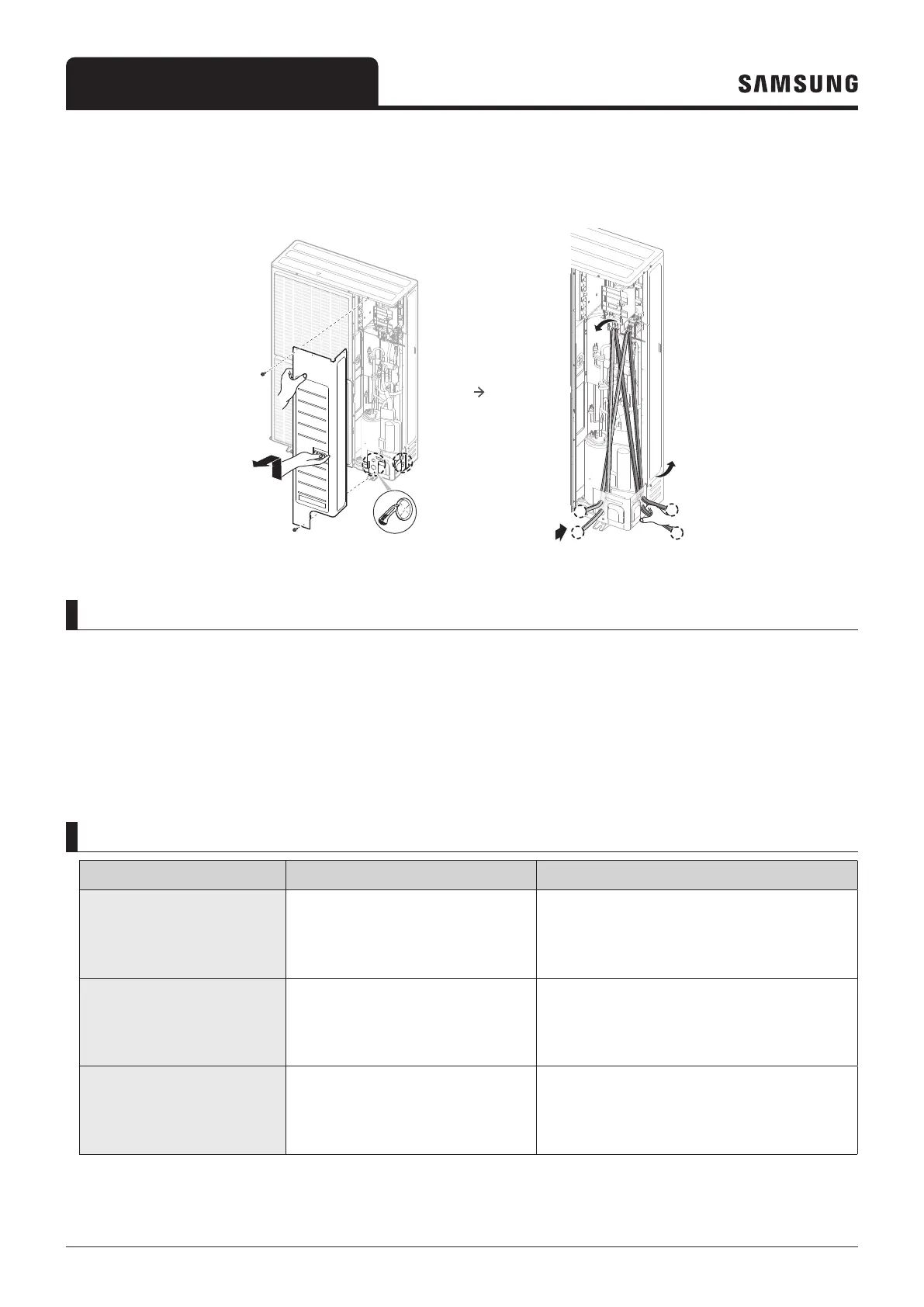 SAMSUNG

→