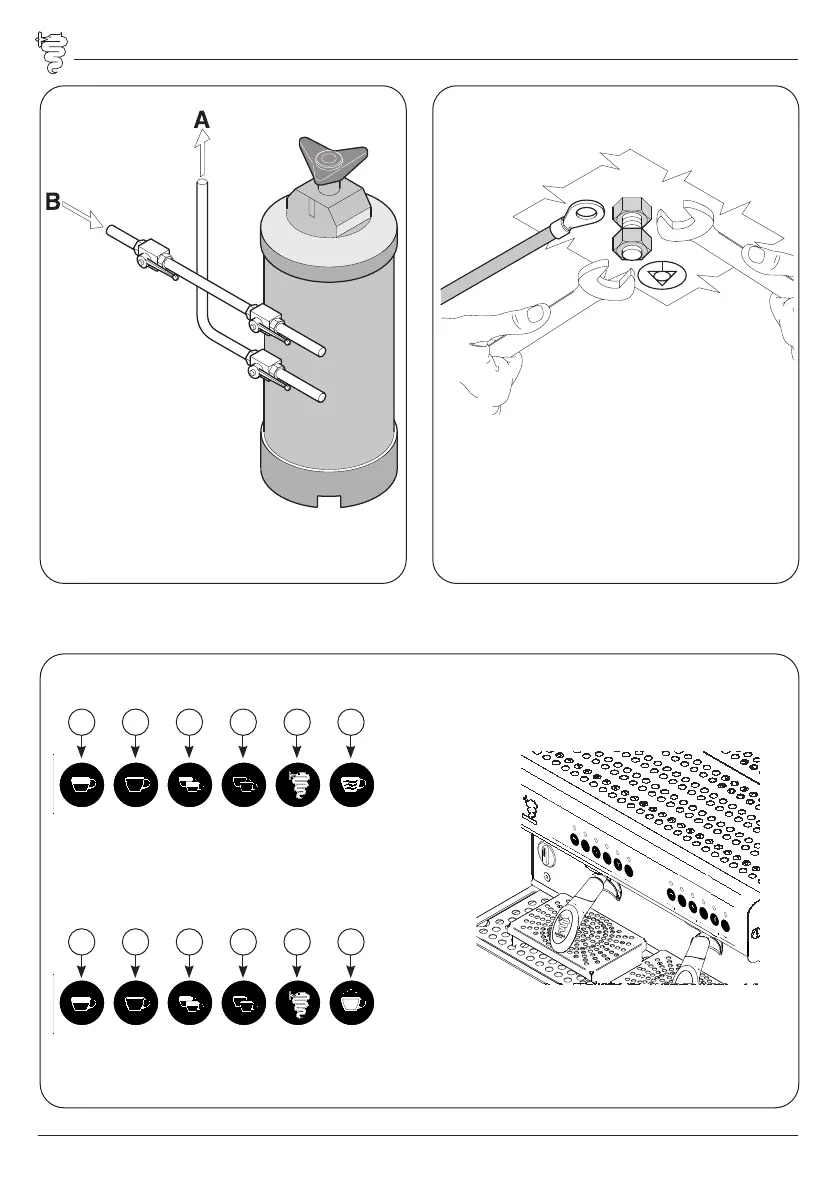 A

B