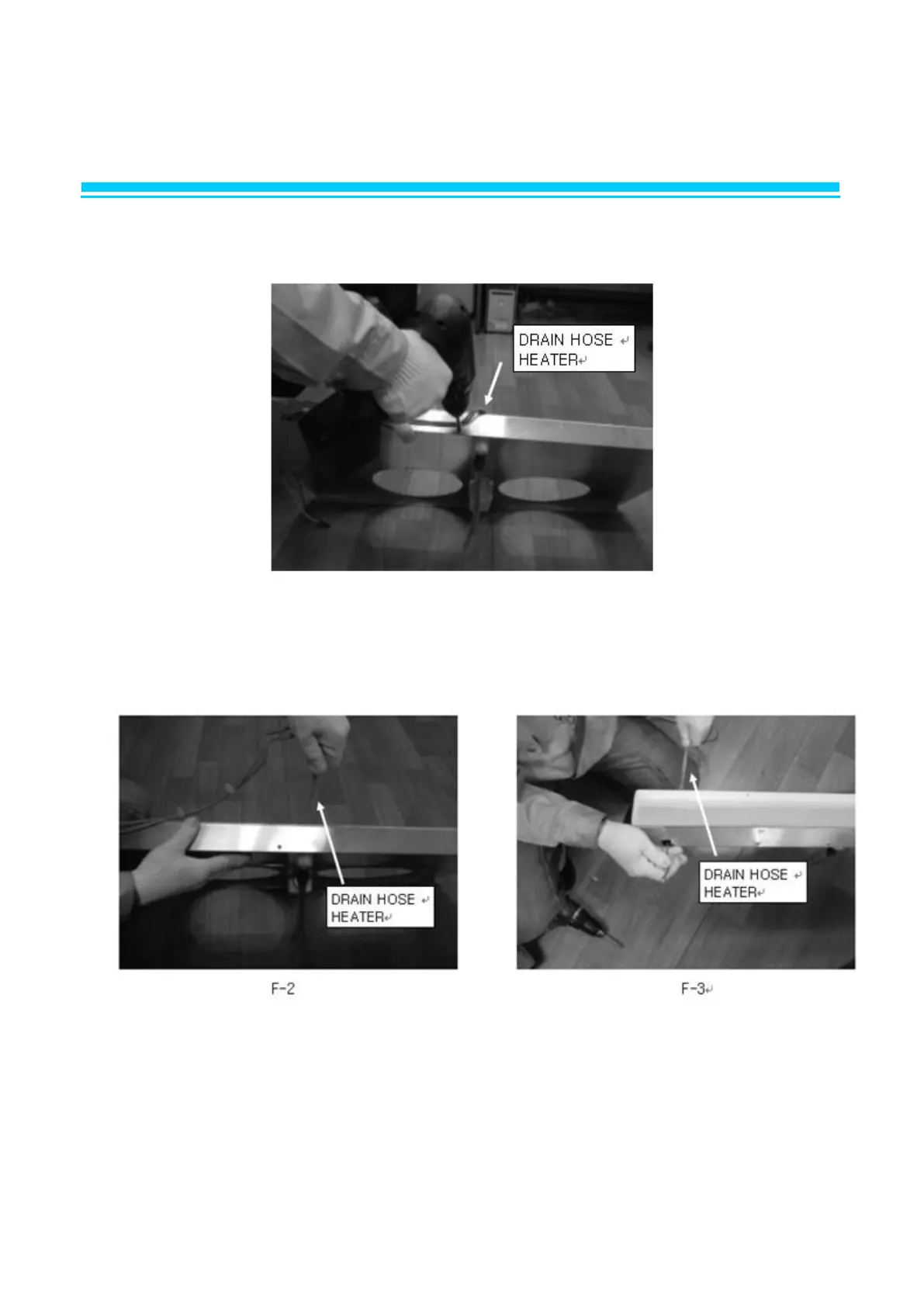 DRAIN HOSE
HEATER

DRAIN HOSE
HEATER

DRAIN HOSE
HEATER

F-2

F-3