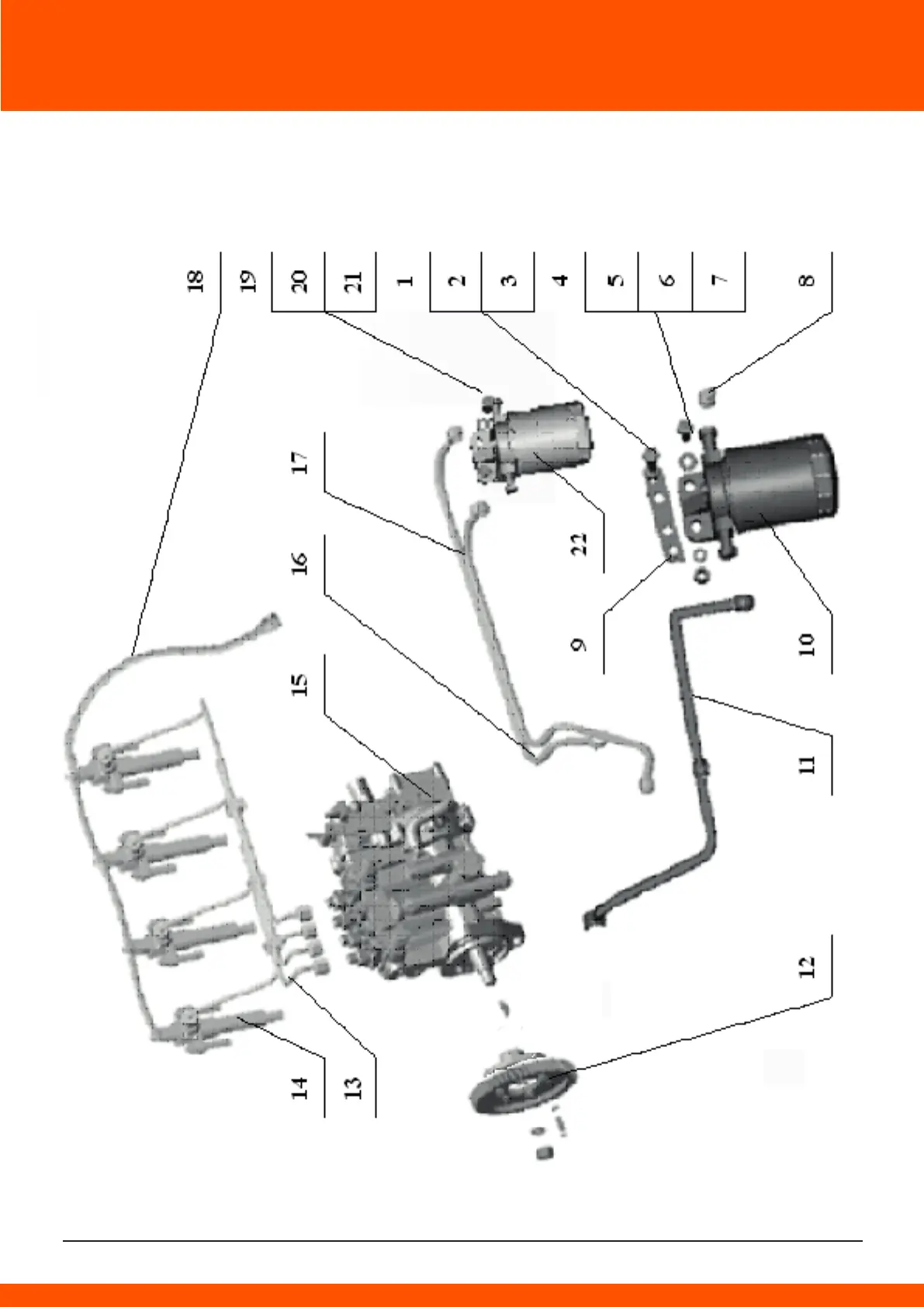 18
19
20
21
1
2
3
4
5
6
7
8
17
16
15
22
9
10
11
12
14
13