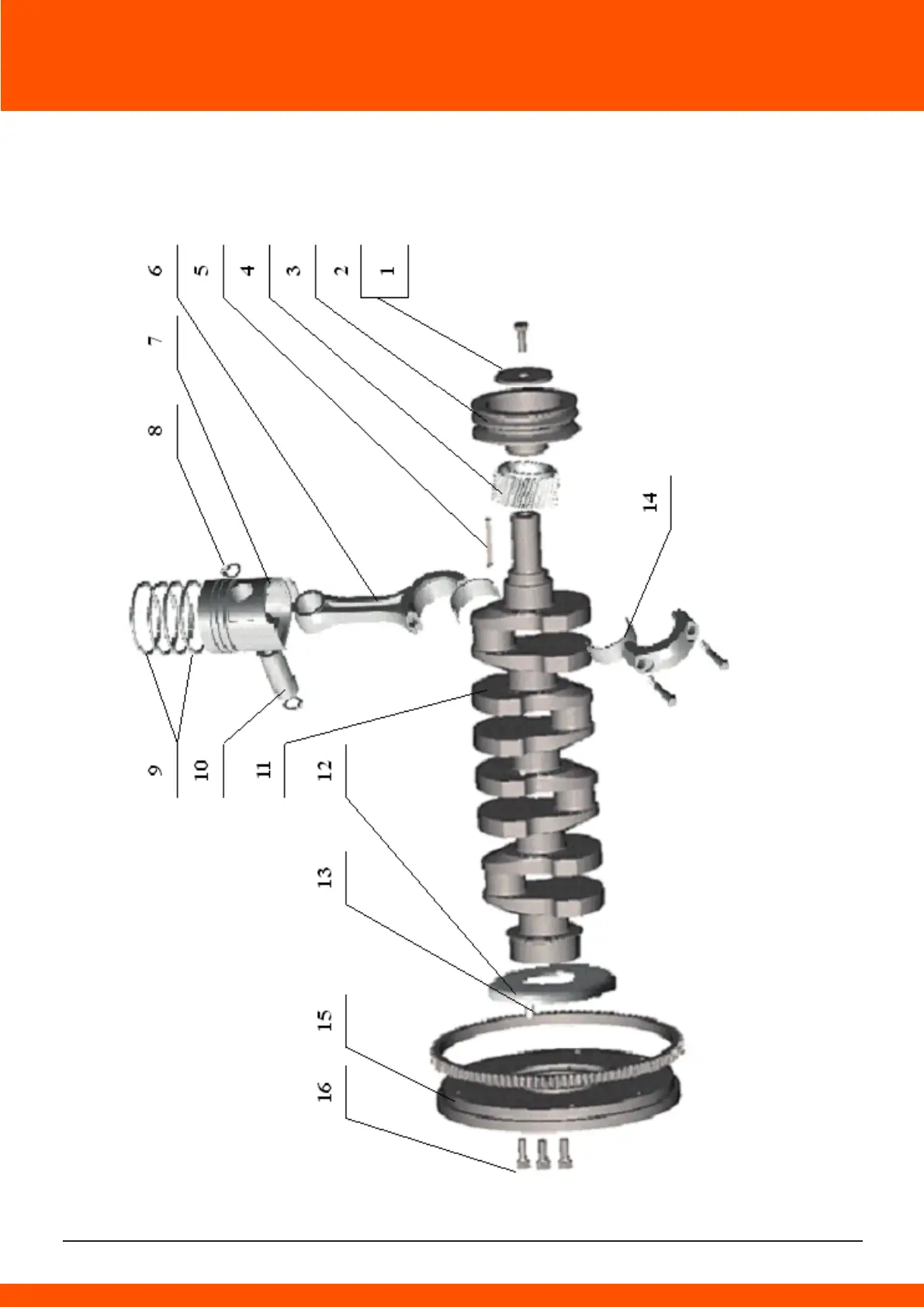 1
2
3
4
5
6
7
8
9
10
11
12
13
14
15
16