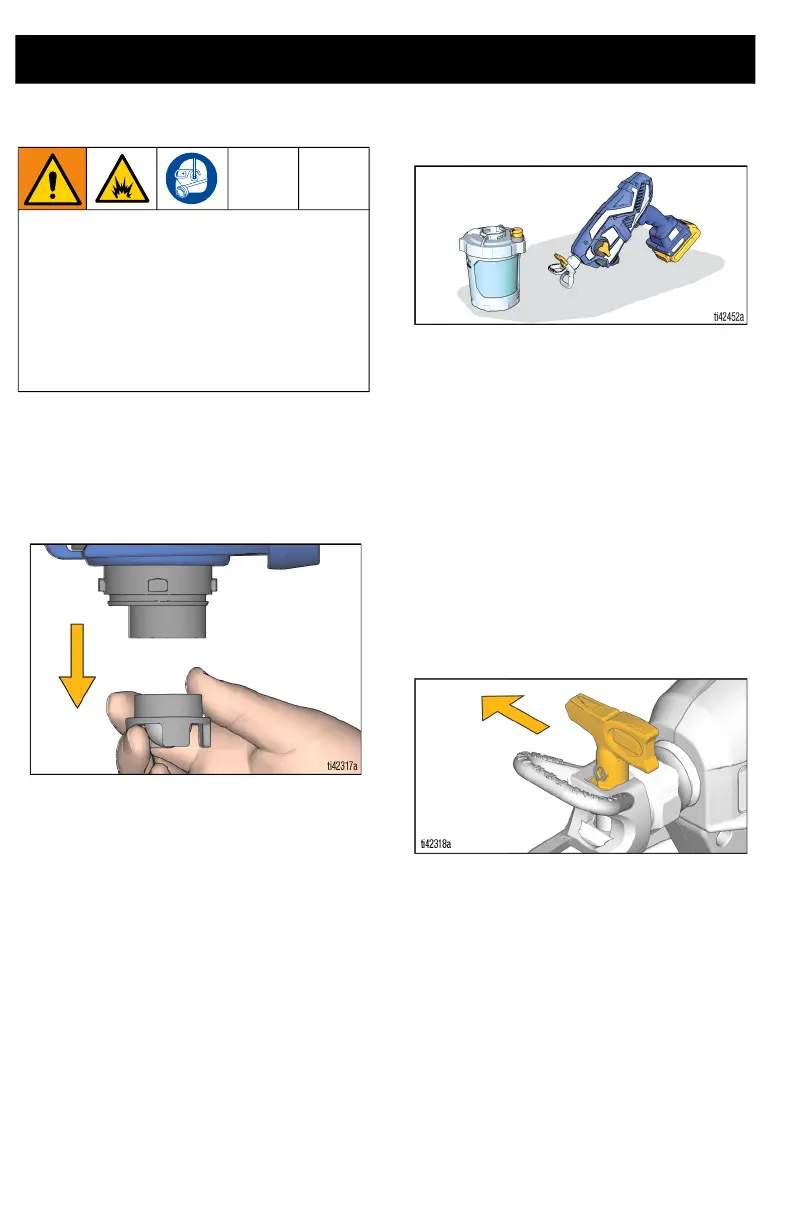 ti42452a

ti42317a

ti42318a