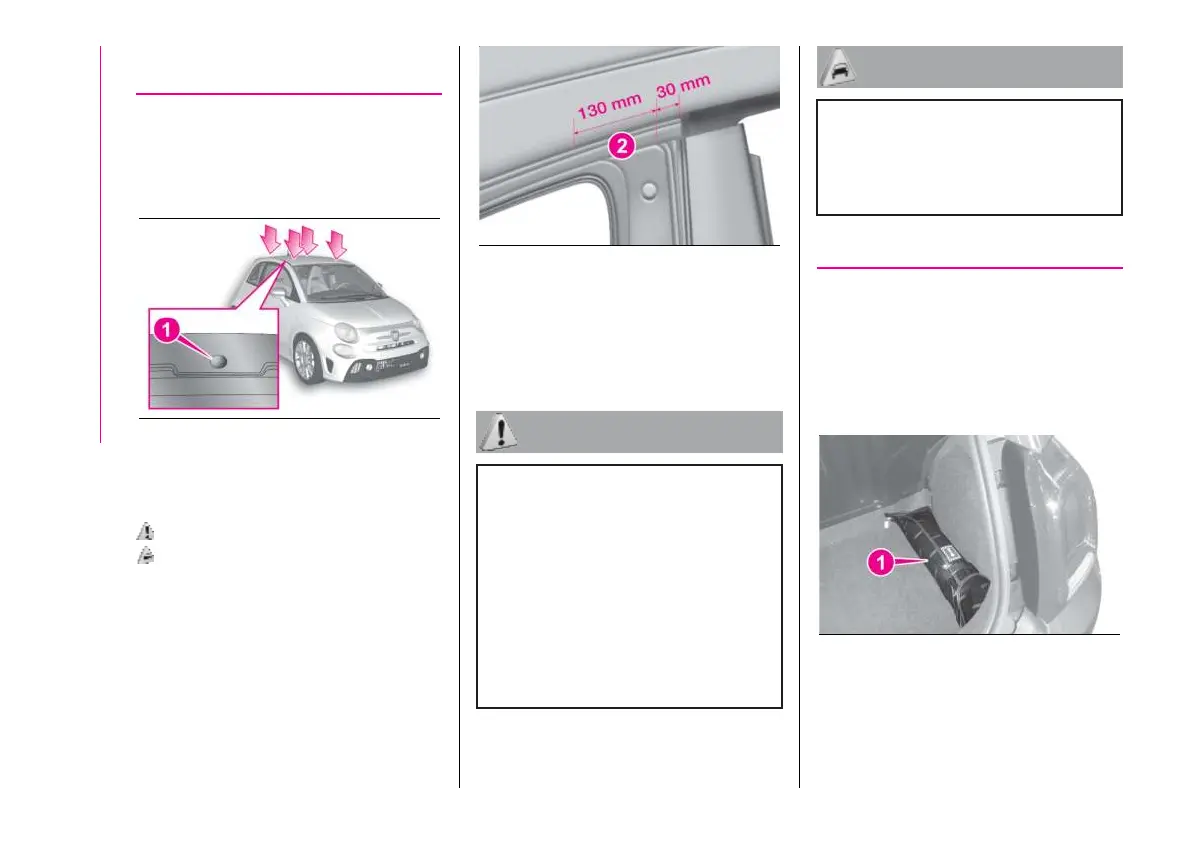 1

130 mm

30 mm

2

1