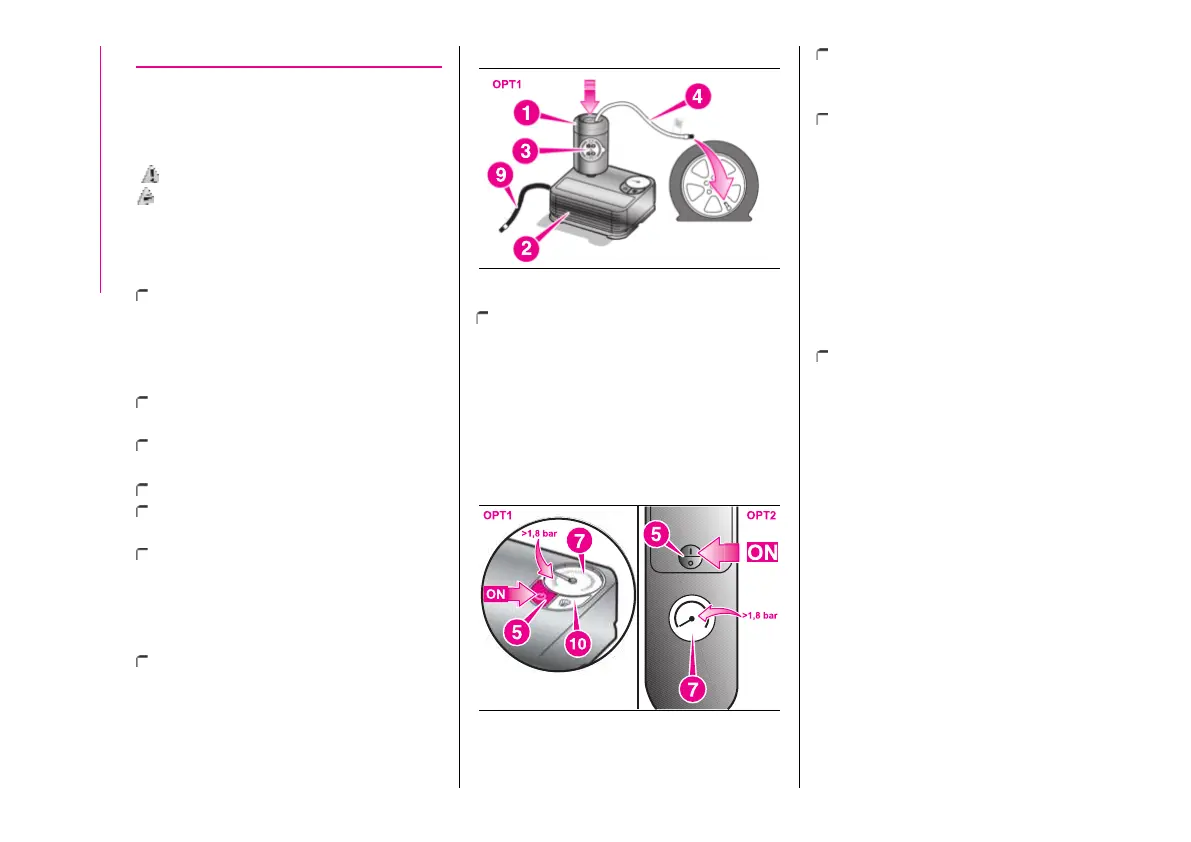 OPT1

1

4

3

9

2

OPT1

>1,8 bar

7

ON

5

10

OPT2

5

ON

>1,8 bar

7