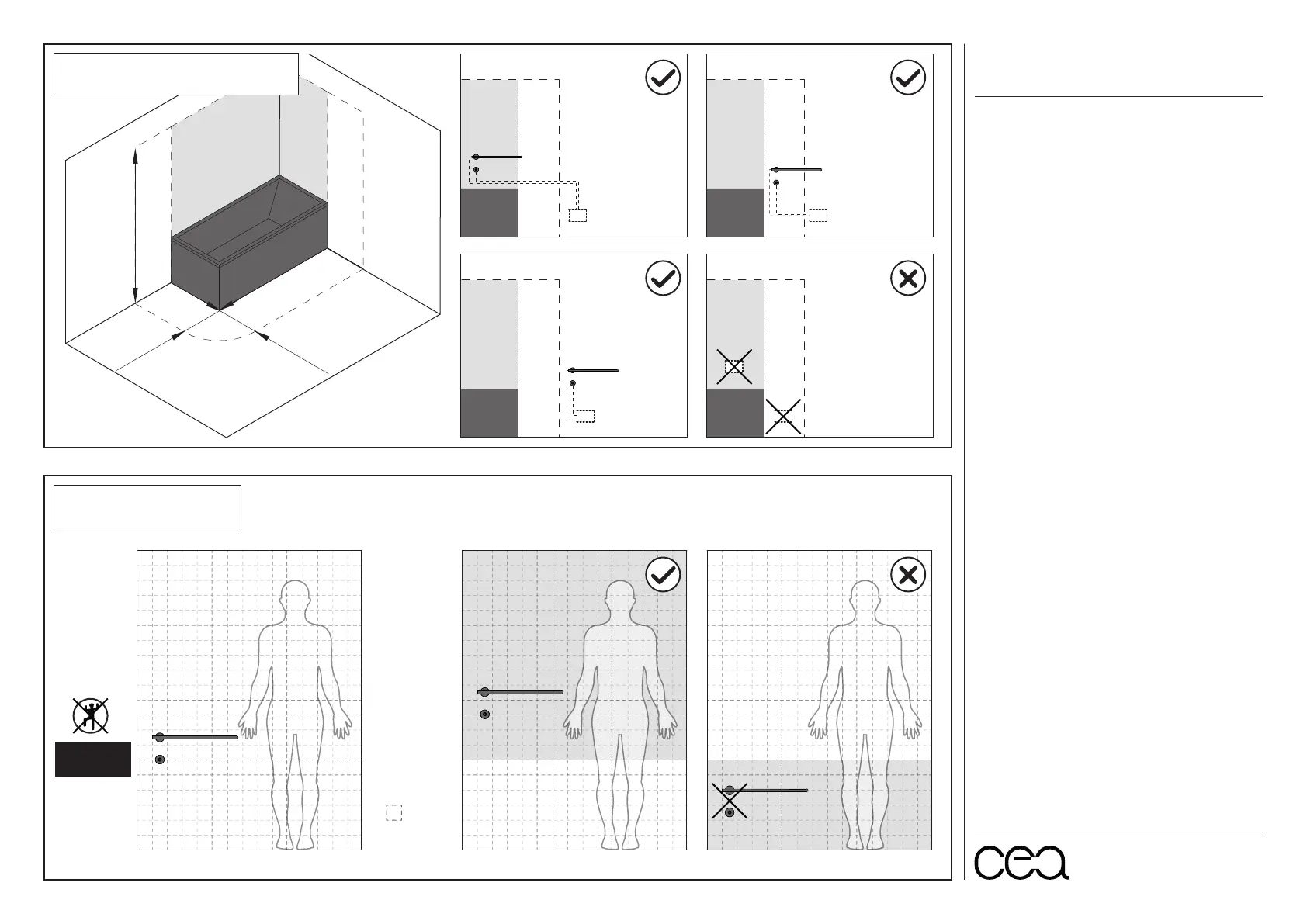 cea