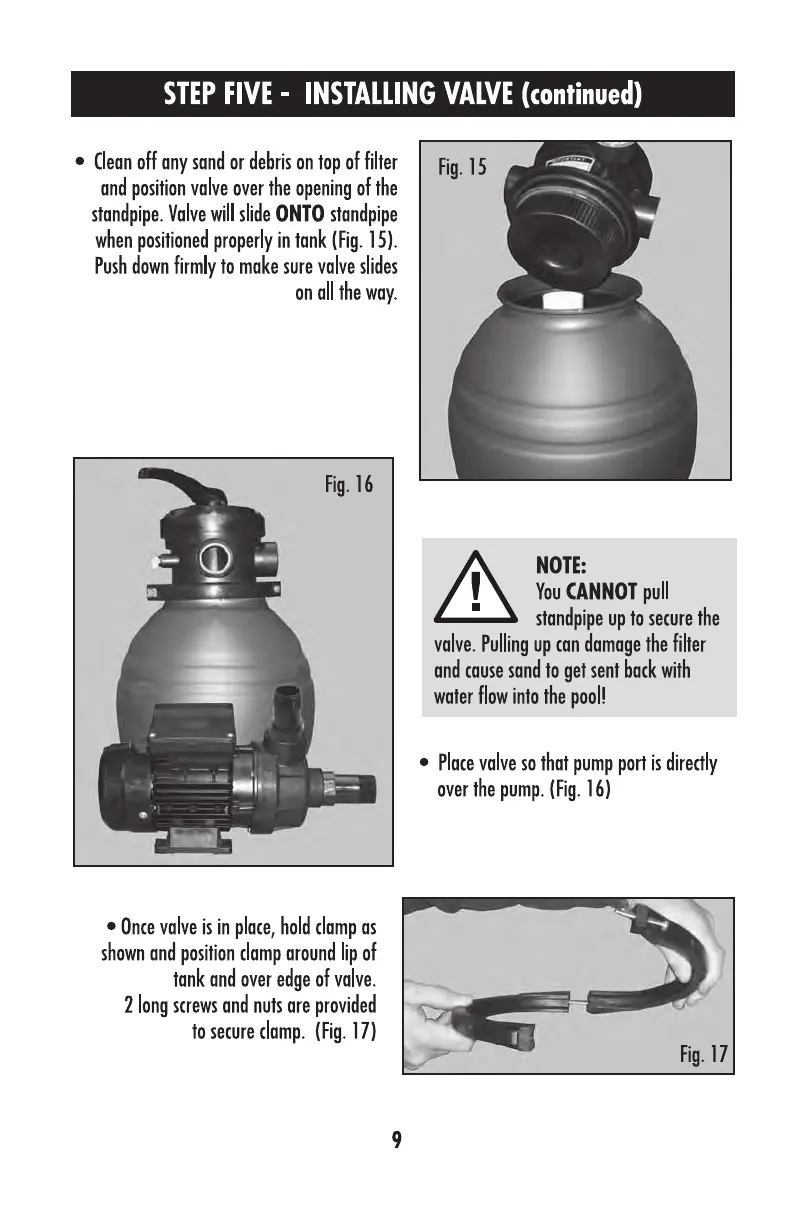 STEP FIVE - INSTALLING VALVE (continued)

• Clean off any sand or debris on top of filter and position valve over the opening of the standpipe. Valve will slide ONTO standpipe when positioned properly in tank (Fig. 15). Push down firmly to make sure valve slides on all the way.

Fig. 15

Fig. 16

NOTE:
You CANNOT pull standpipe up to secure the valve. Pulling up can damage the filter and cause sand to get sent back with water flow into the pool!

• Place valve so that pump port is directly over the pump. (Fig. 16)

• Once valve is in place, hold clamp as shown and position clamp around lip of tank and over edge of valve.
2 long screws and nuts are provided to secure clamp. (Fig. 17)

Fig. 17

9