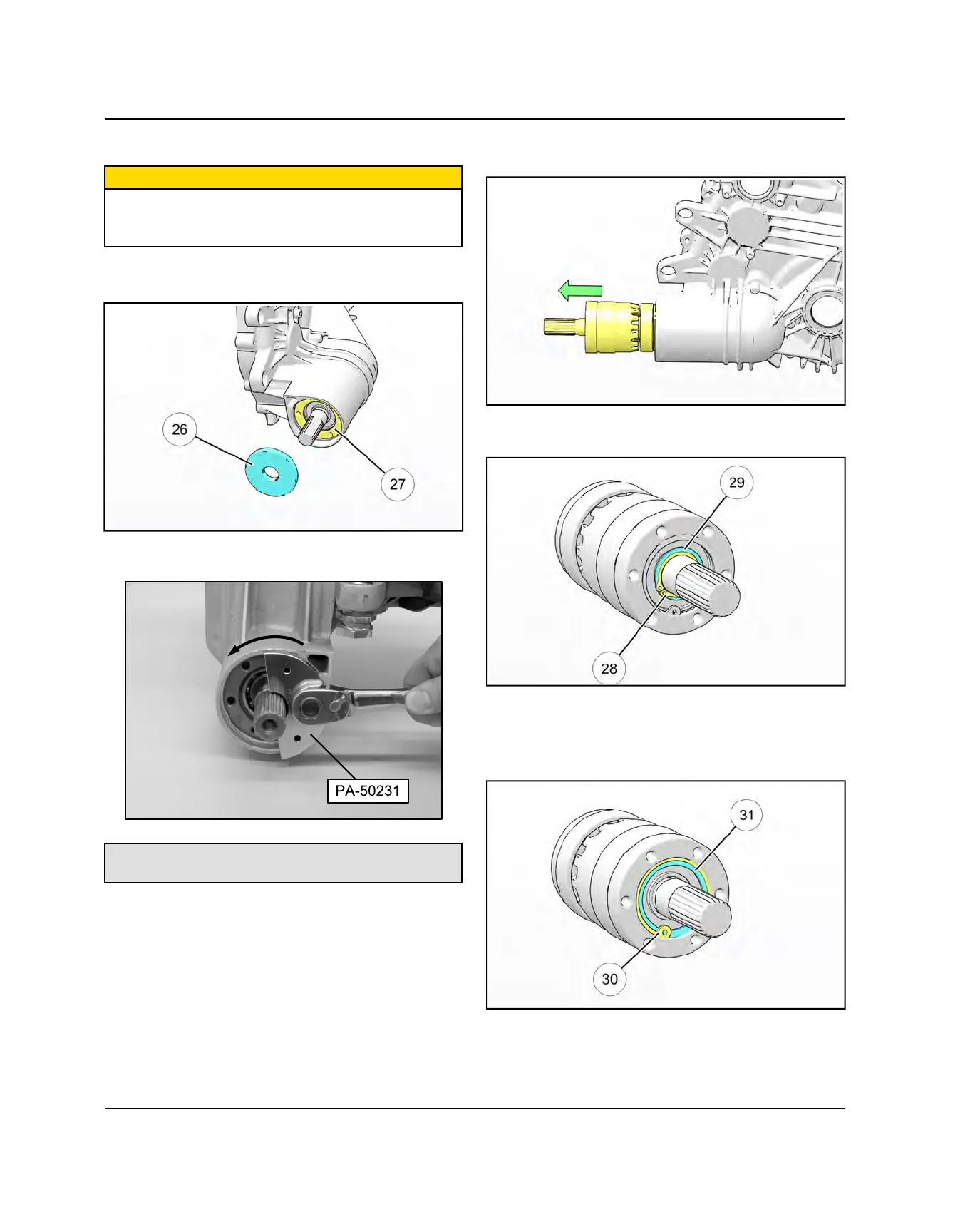 26

27

PA-50231

29

28

31

30