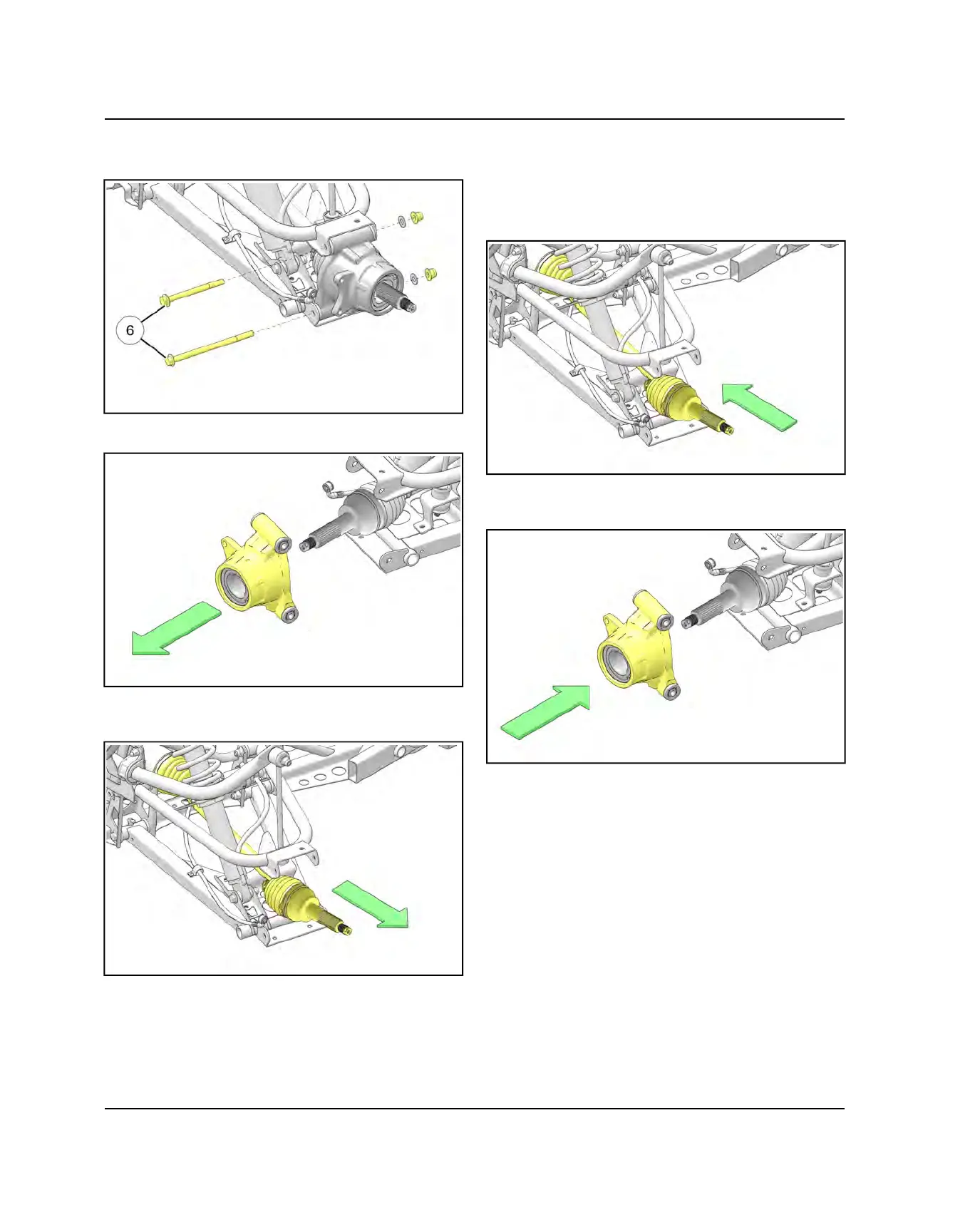 6