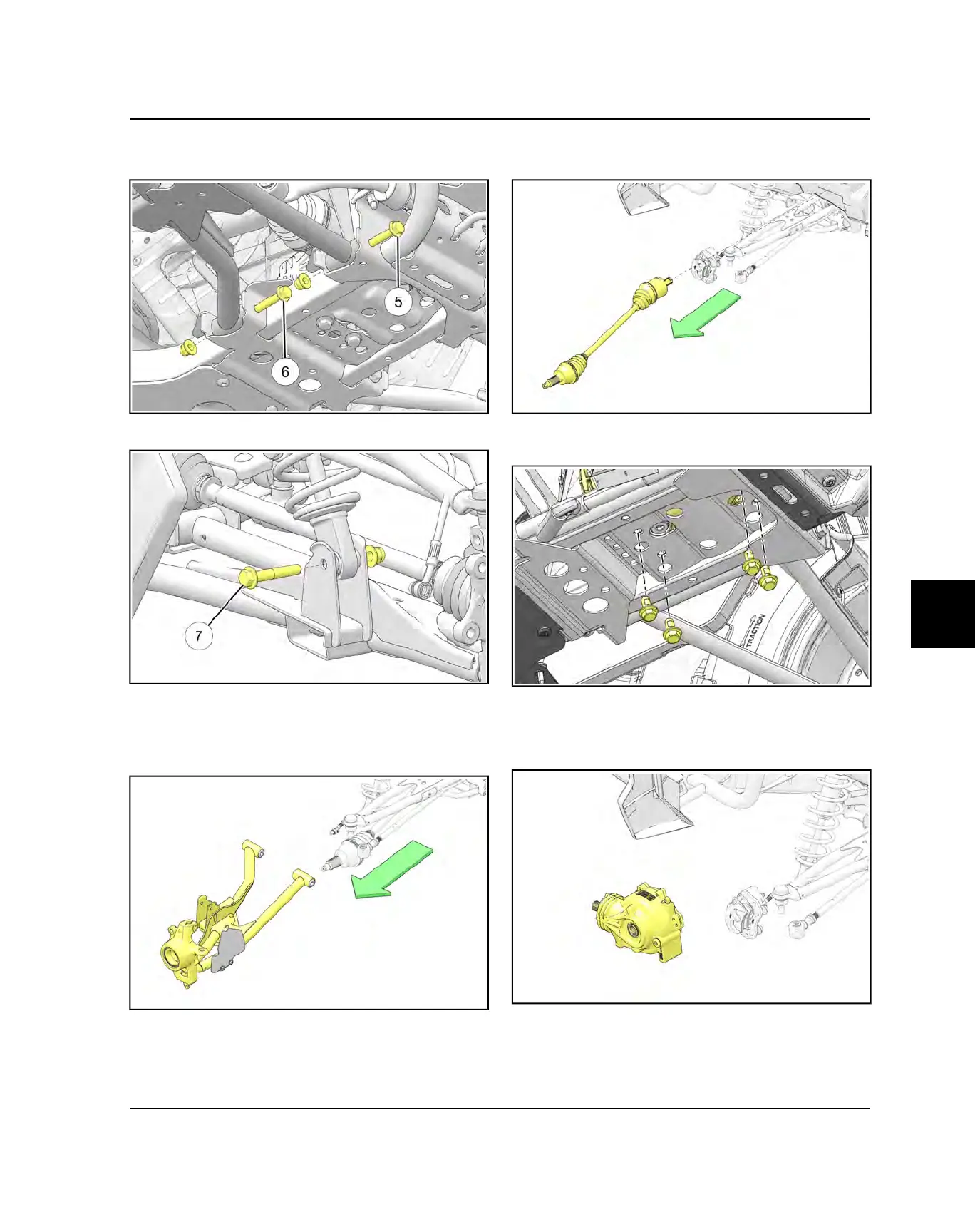 5

6

7

TRACTION