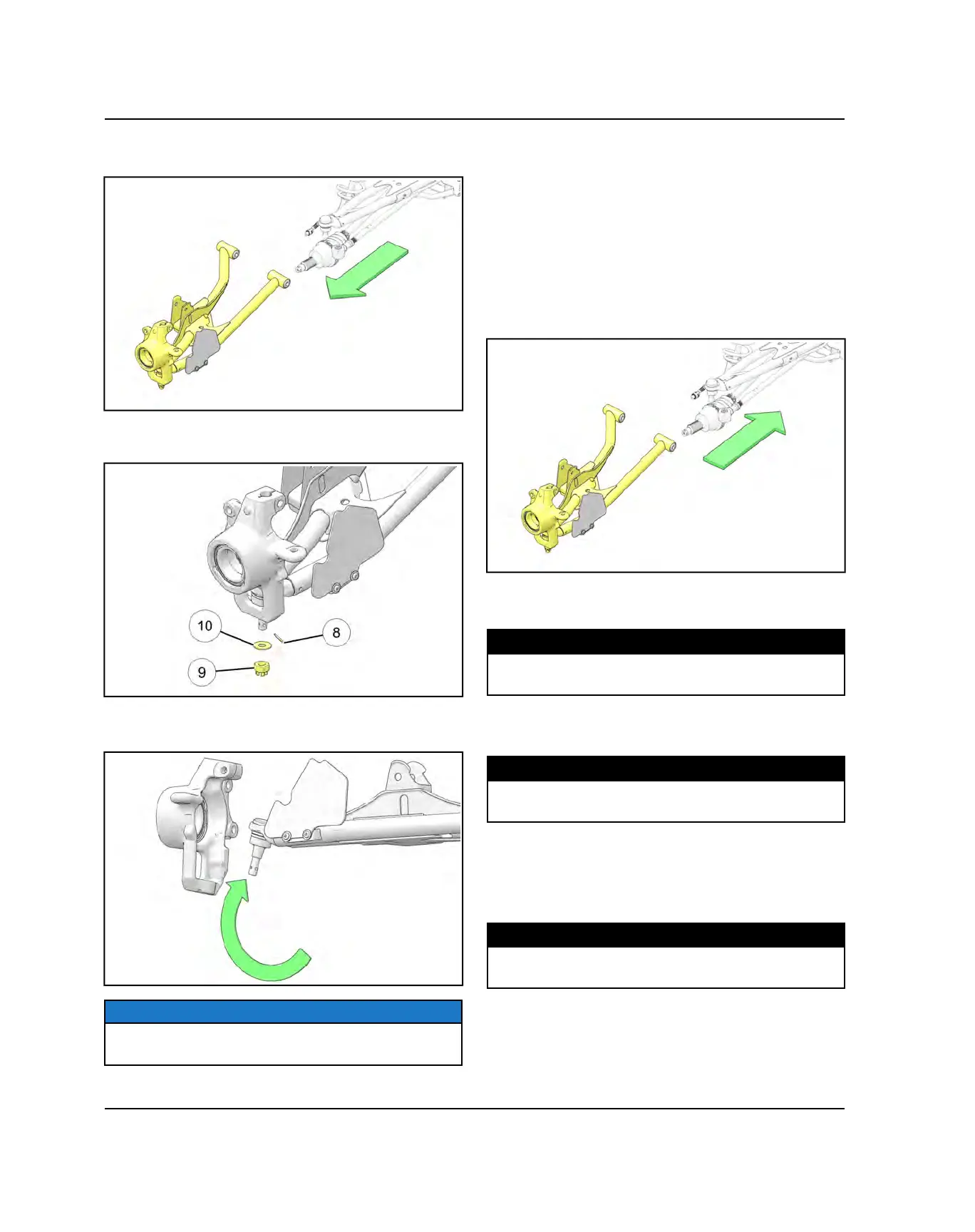 10

8

9