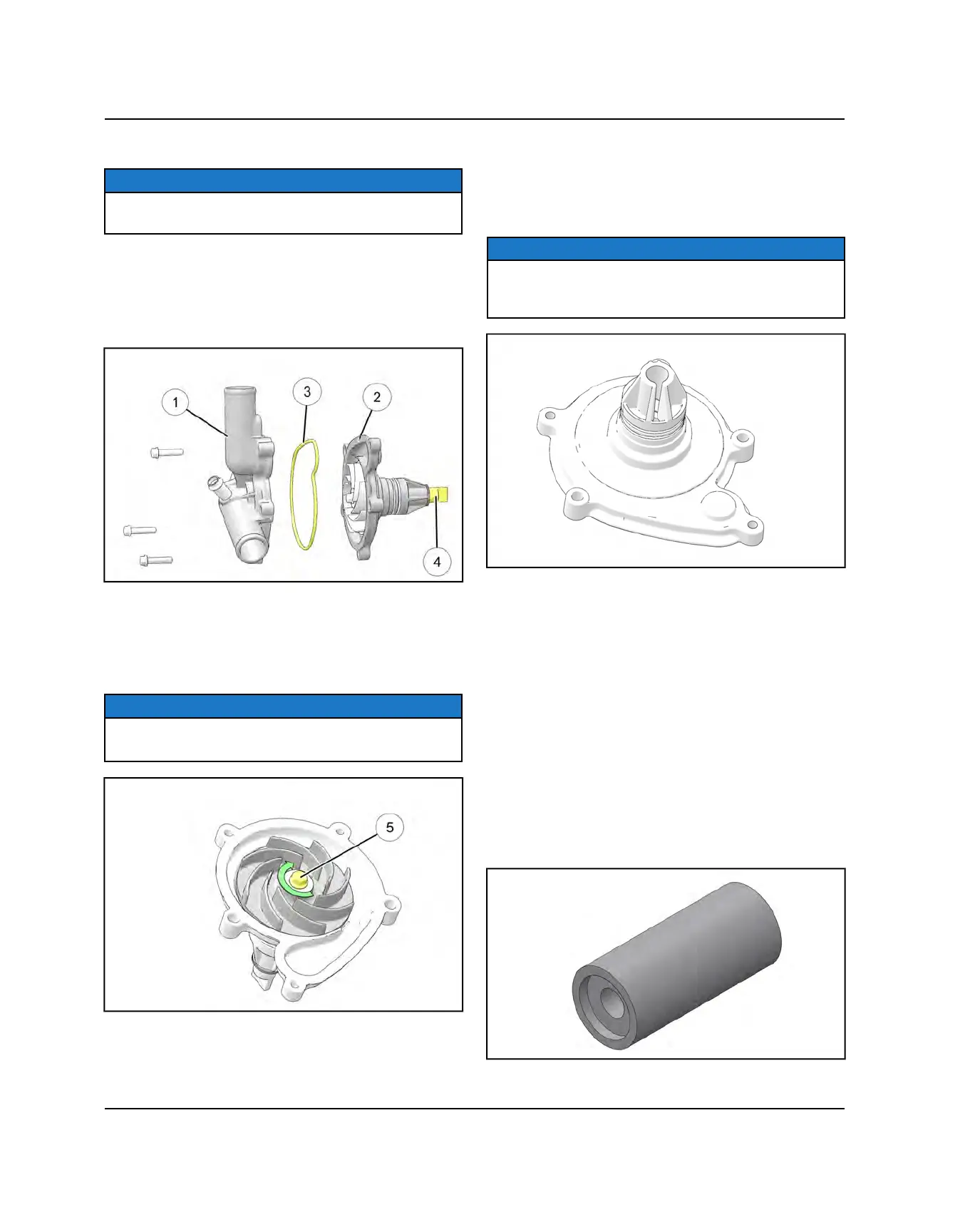 1

3

2

4

5