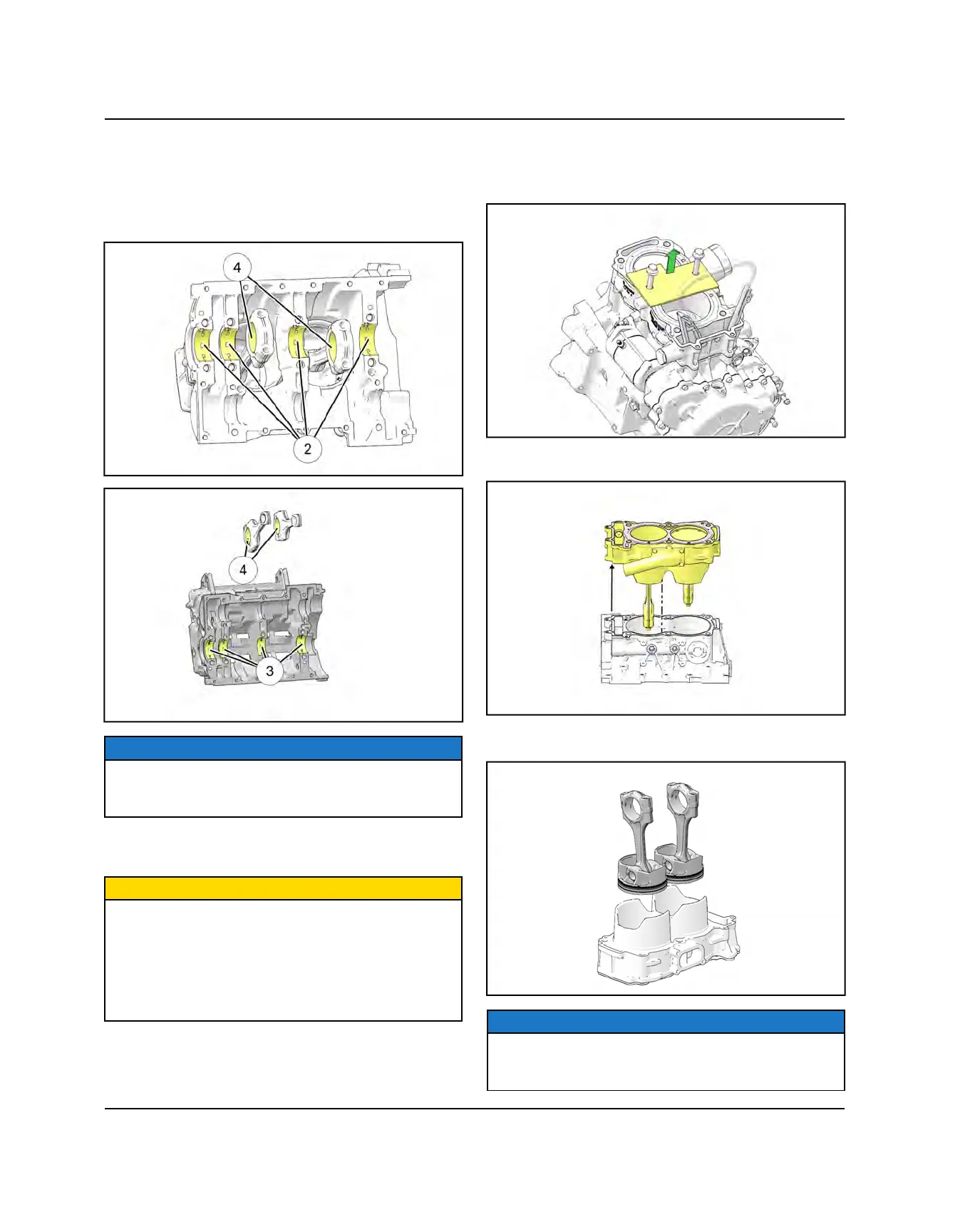 4

2

4

3