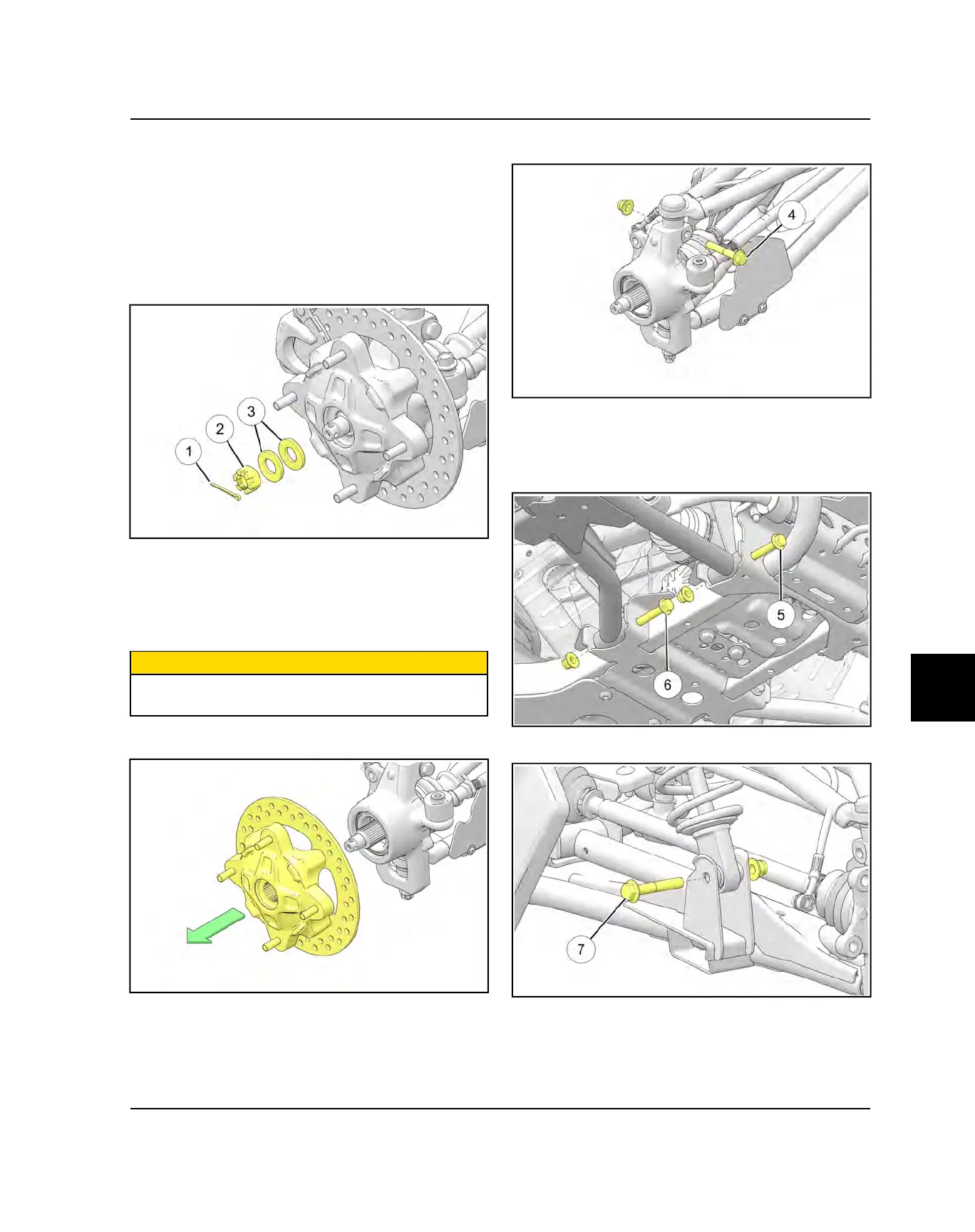 1

2

3

4

5

6

7