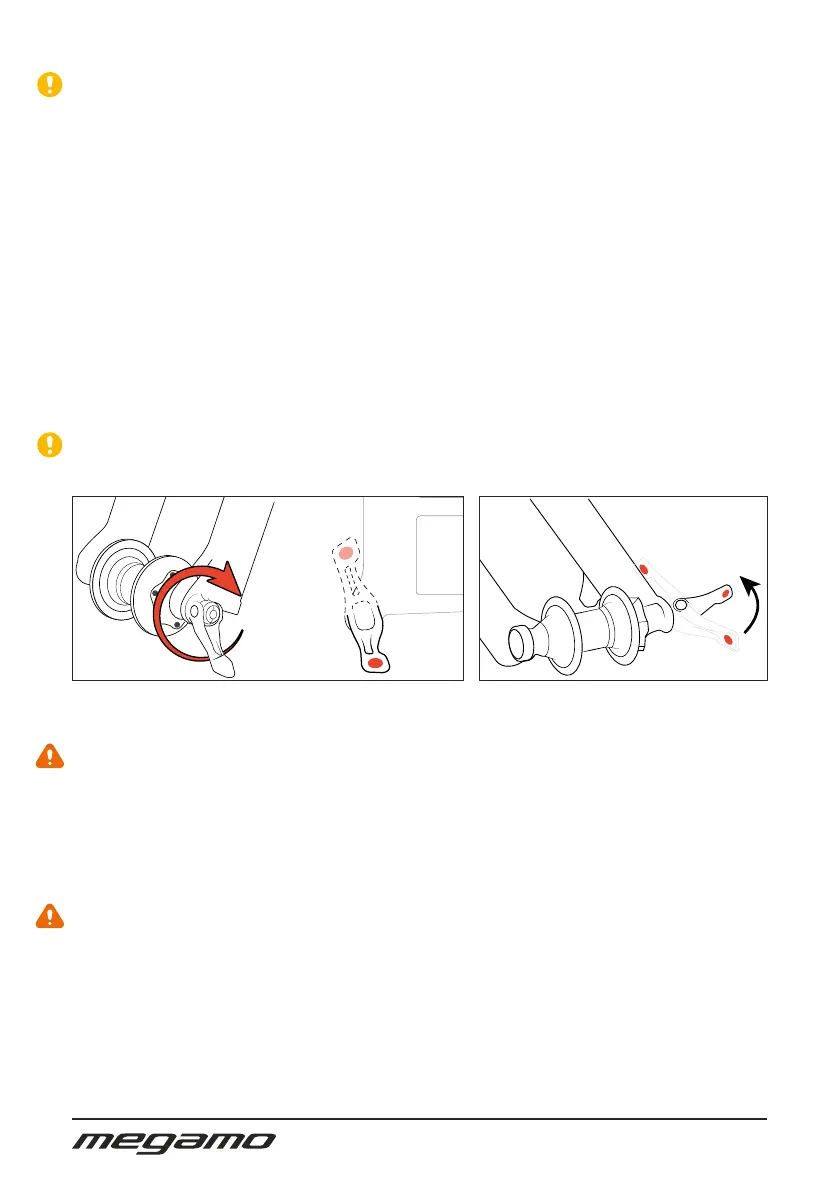 megamo