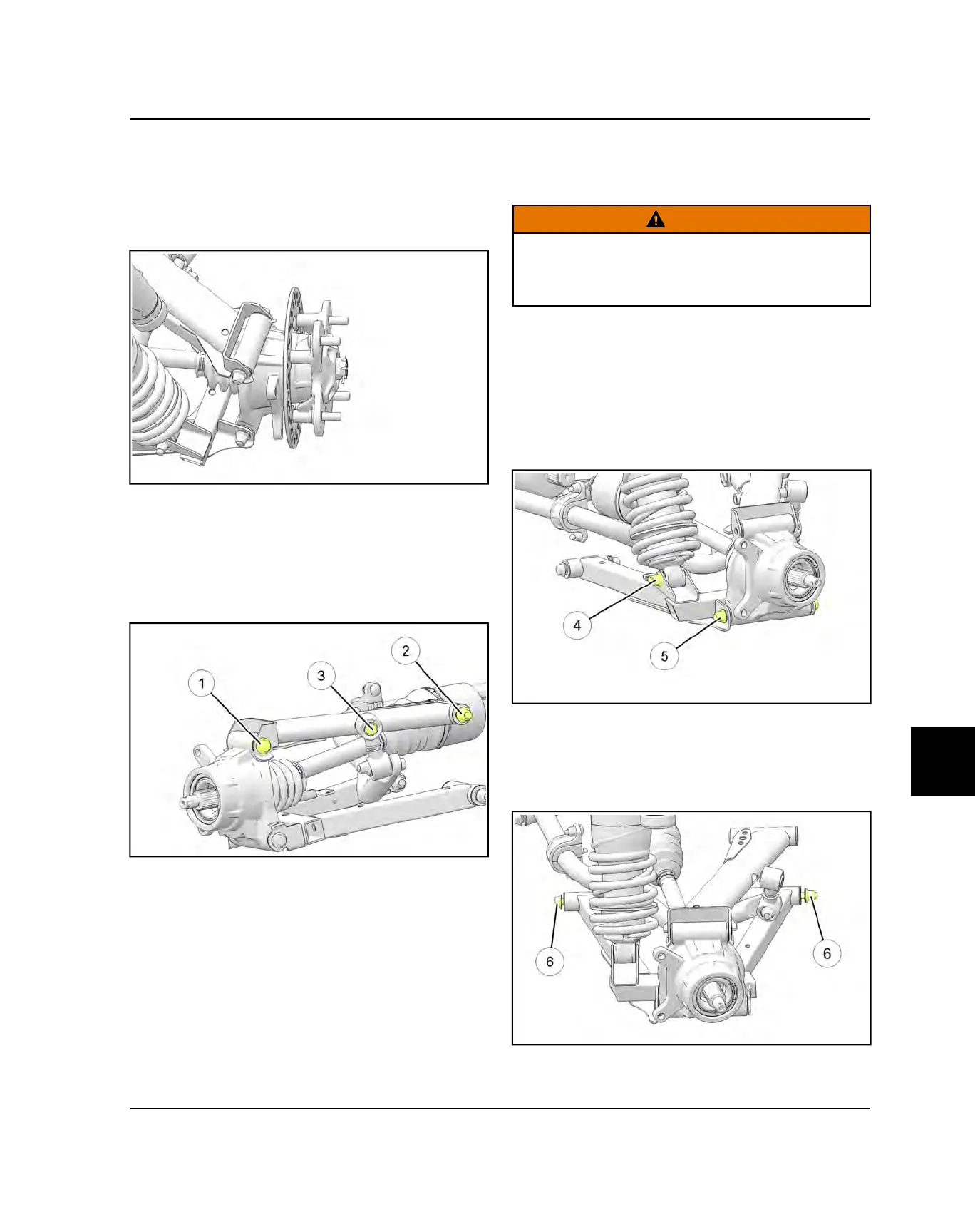 1

3

2

4

5

6

6