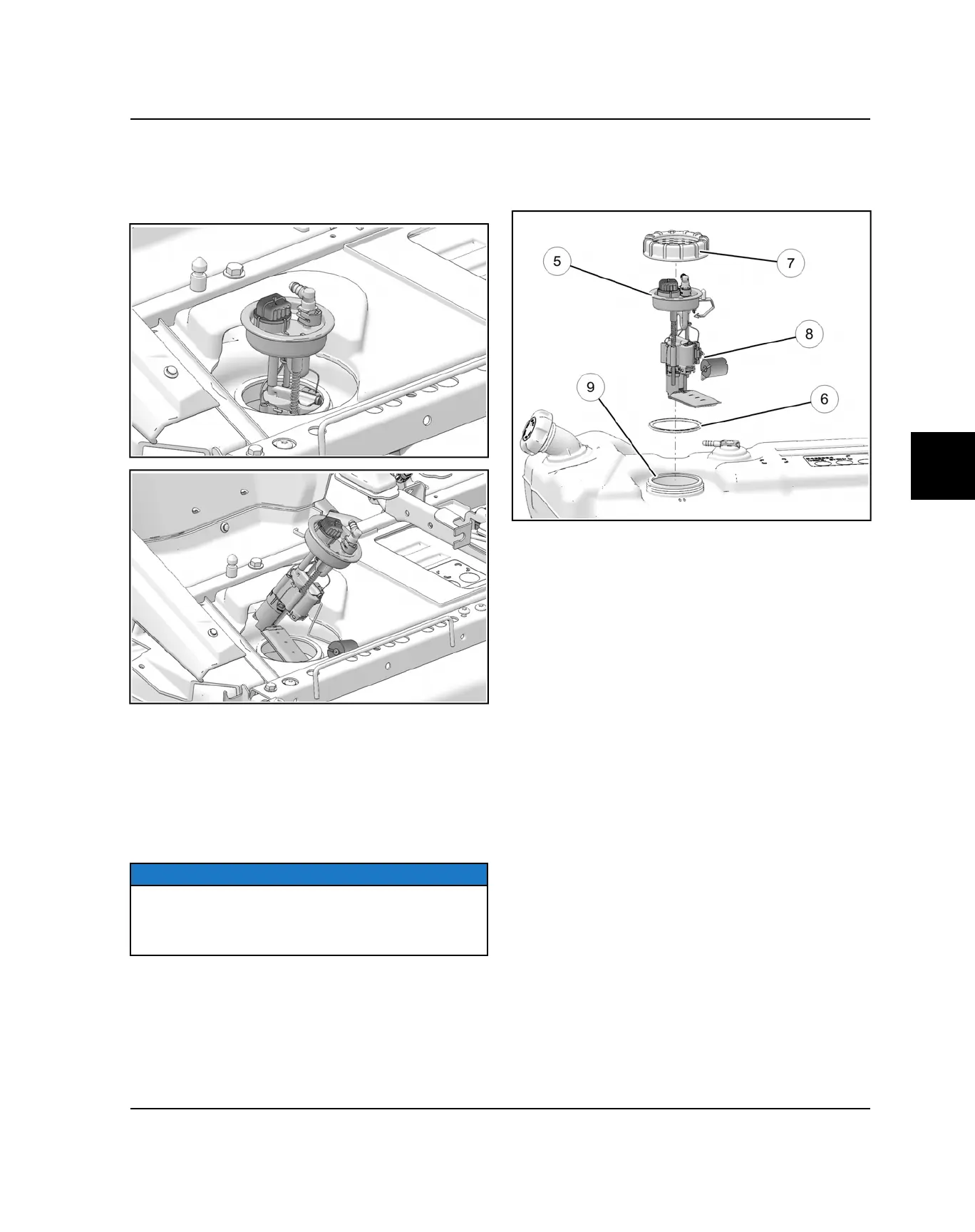 5

7

8

9

6