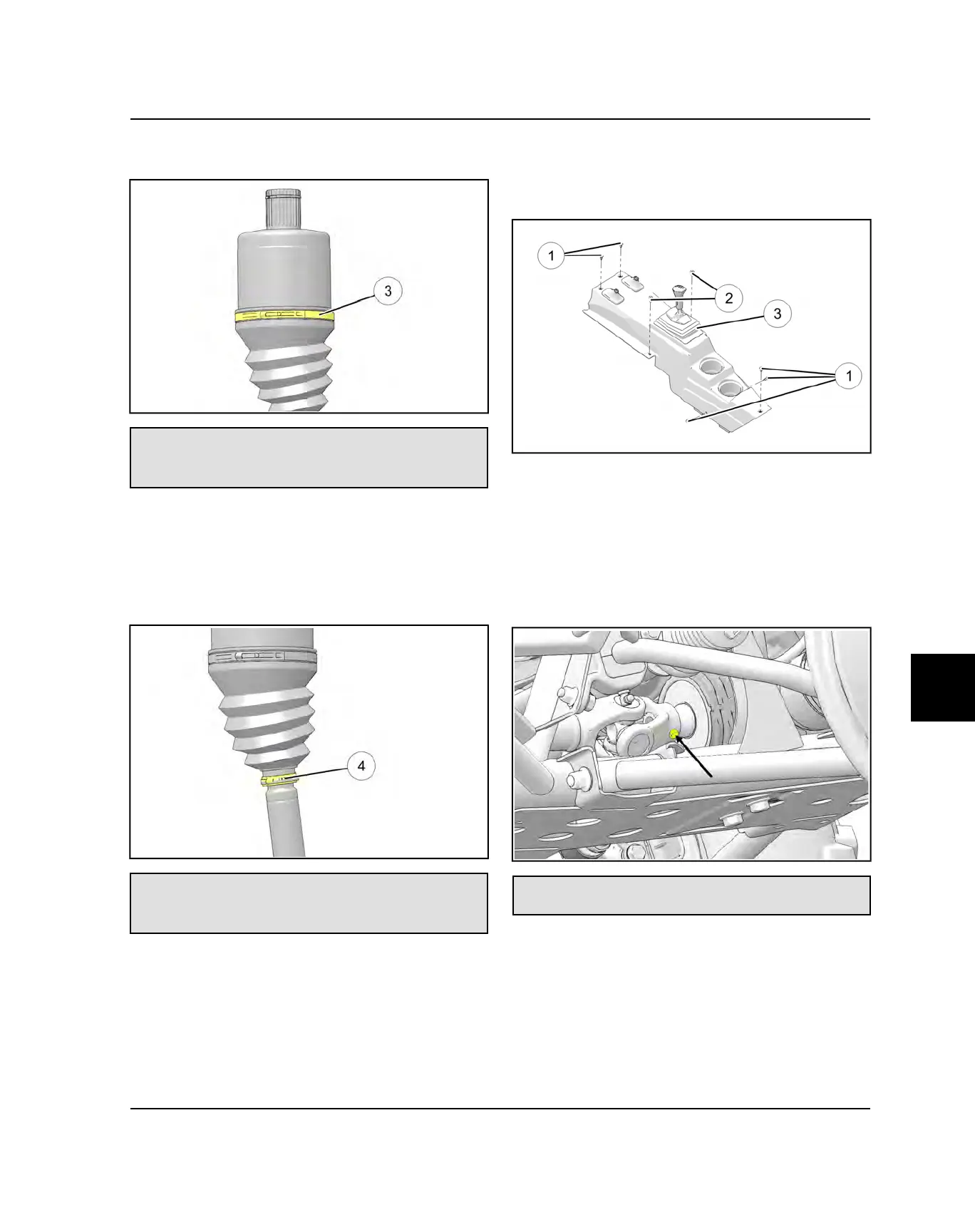 3

1

2

3

1

4