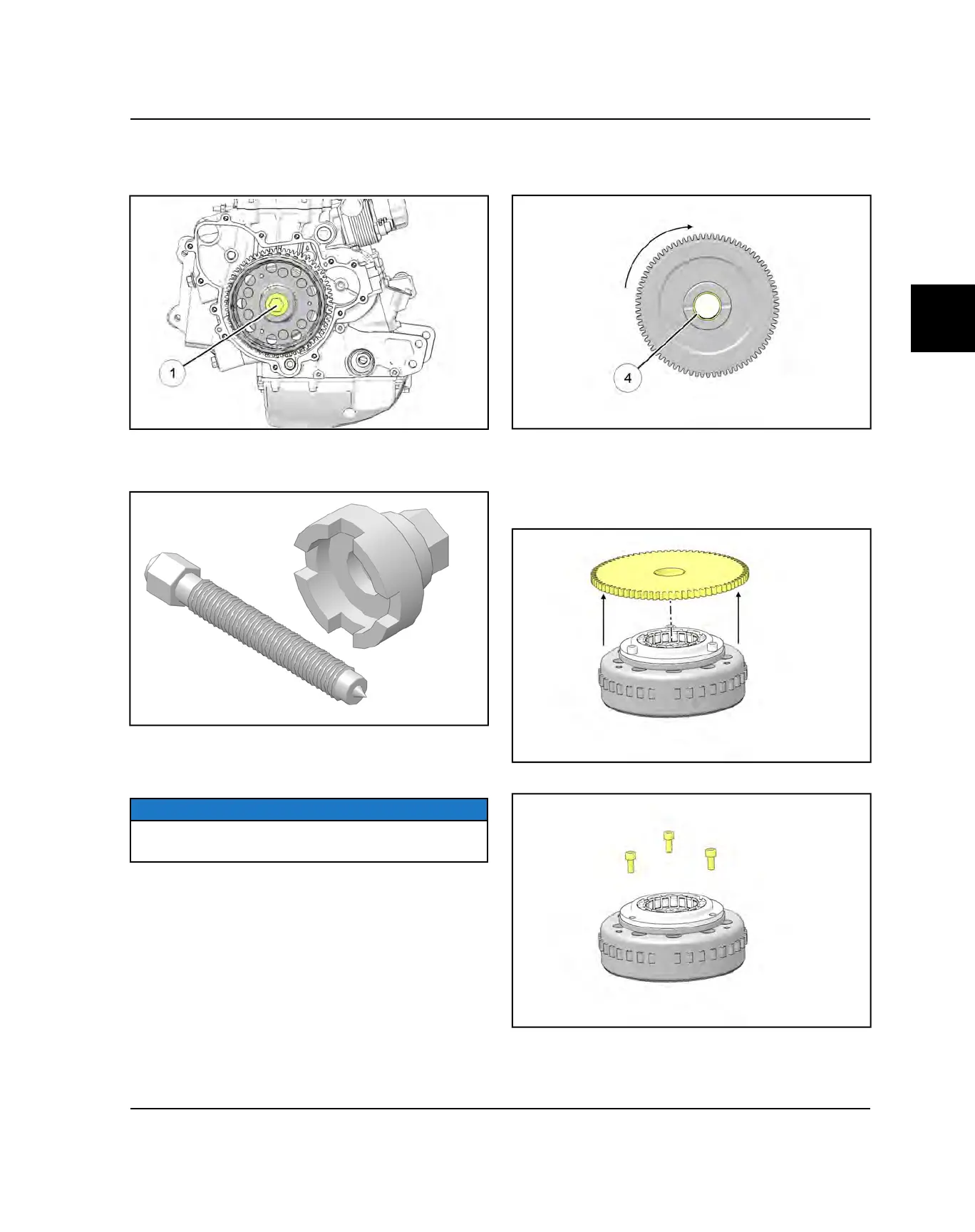 1

4