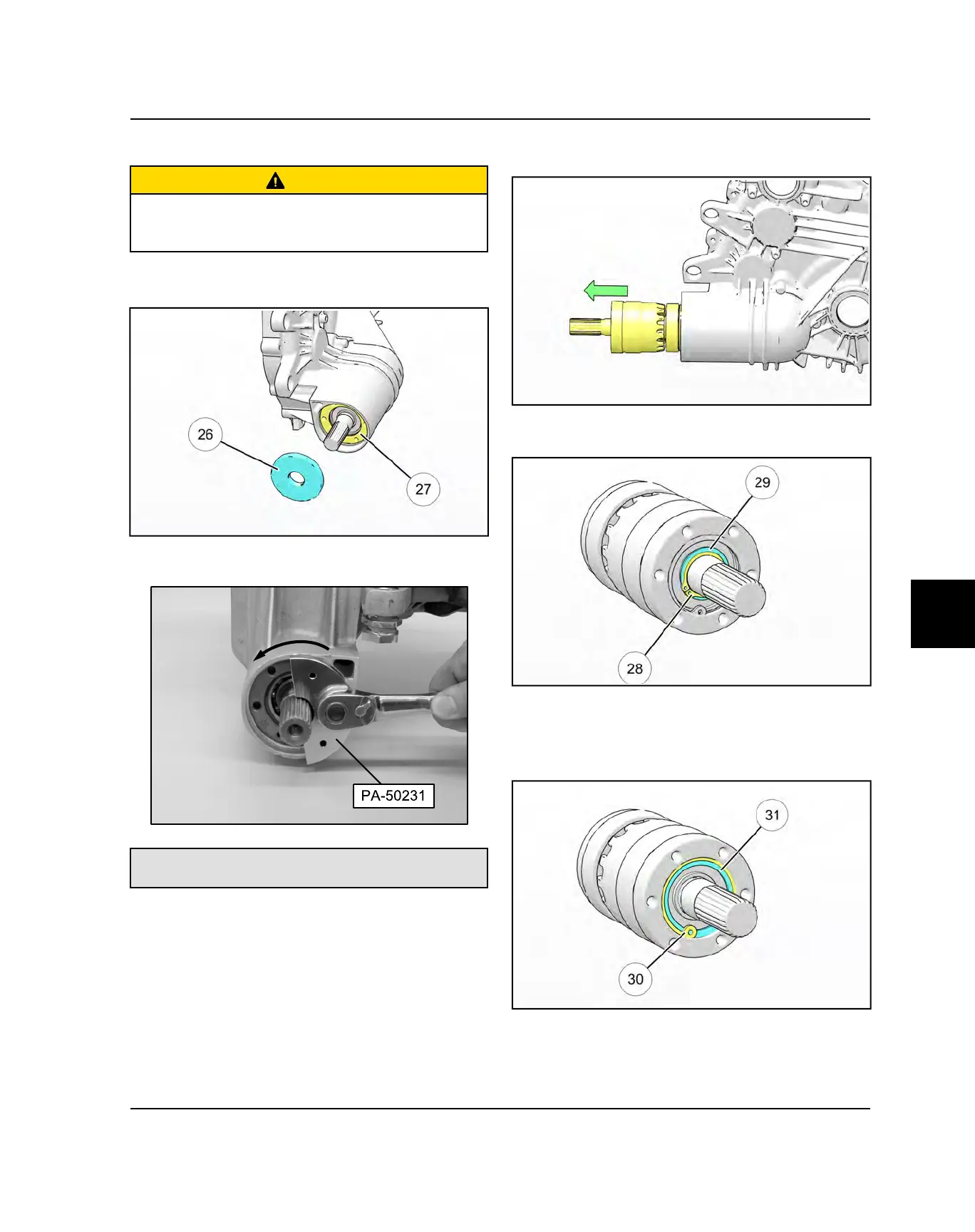 26

27

PA-50231

29

28

31

30