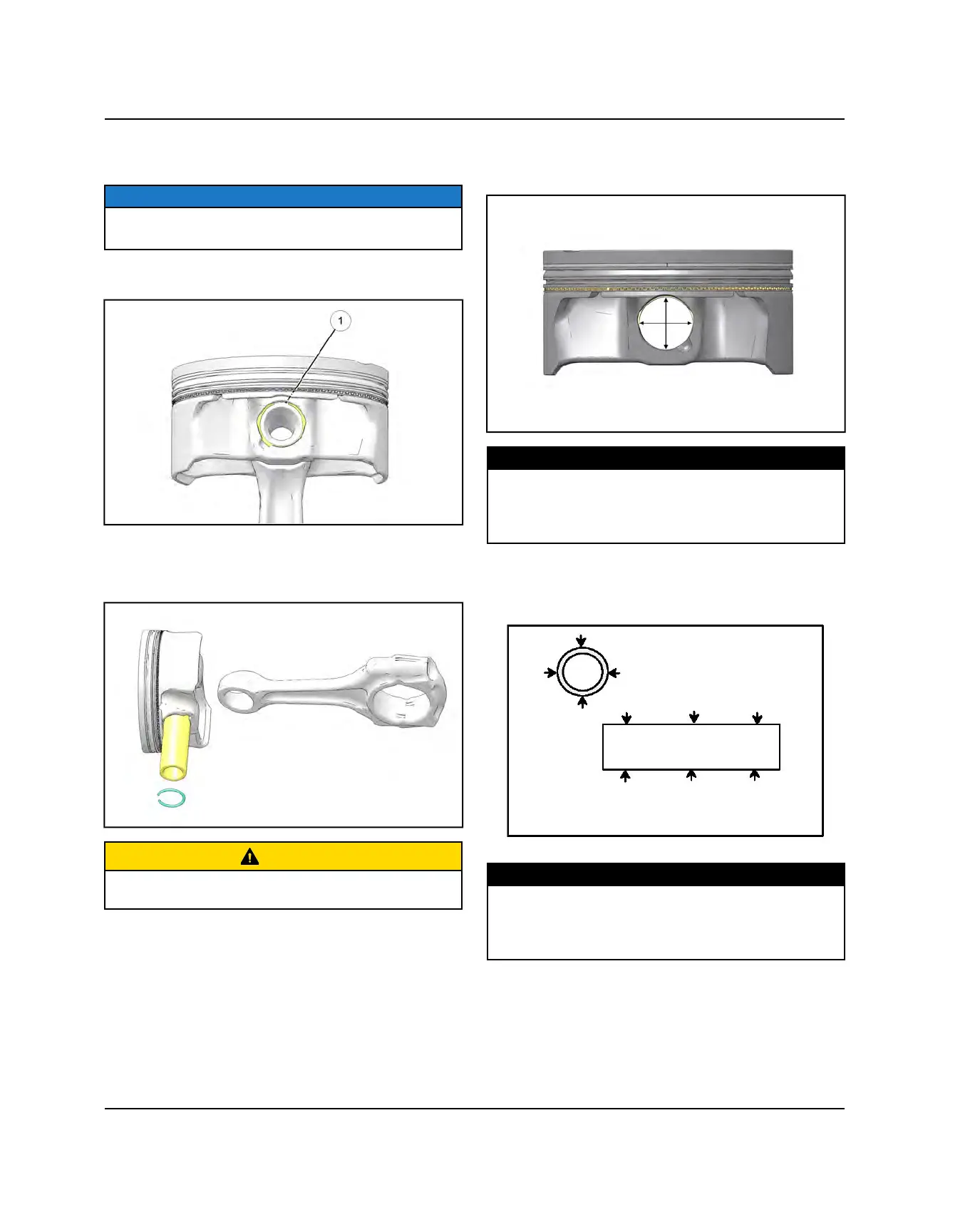 1