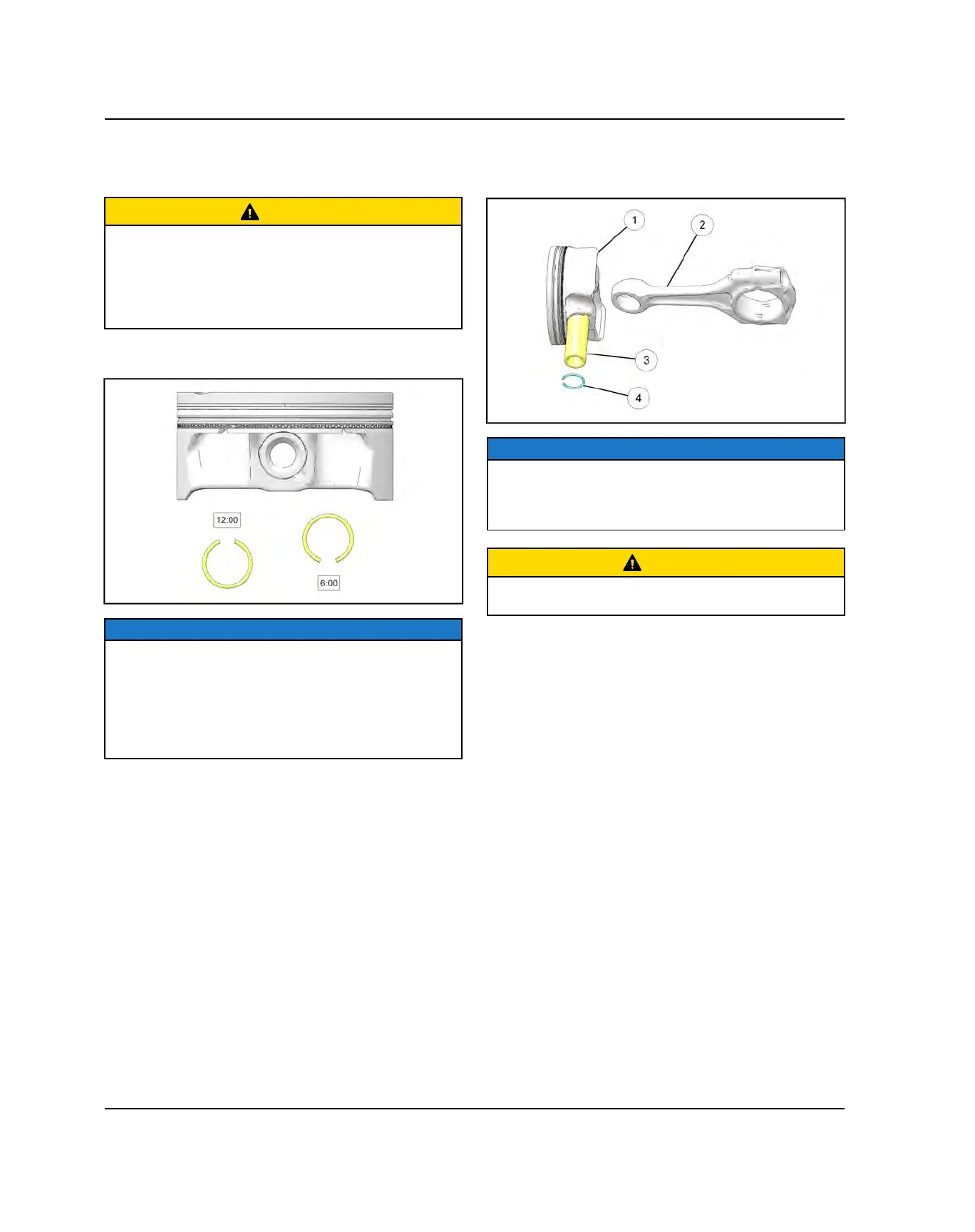 12:00

6:00

1

2

3

4