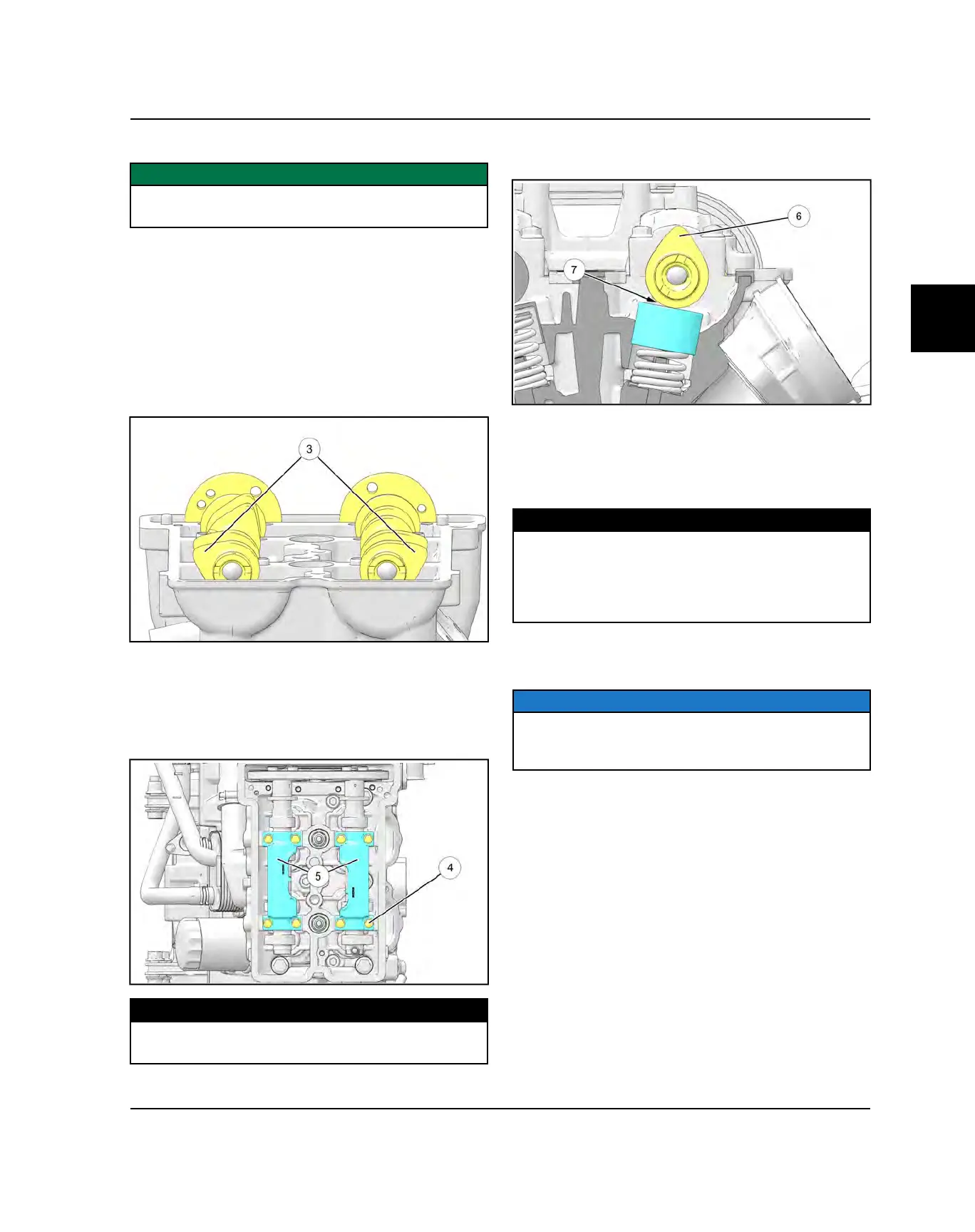 3

5

4

6

7