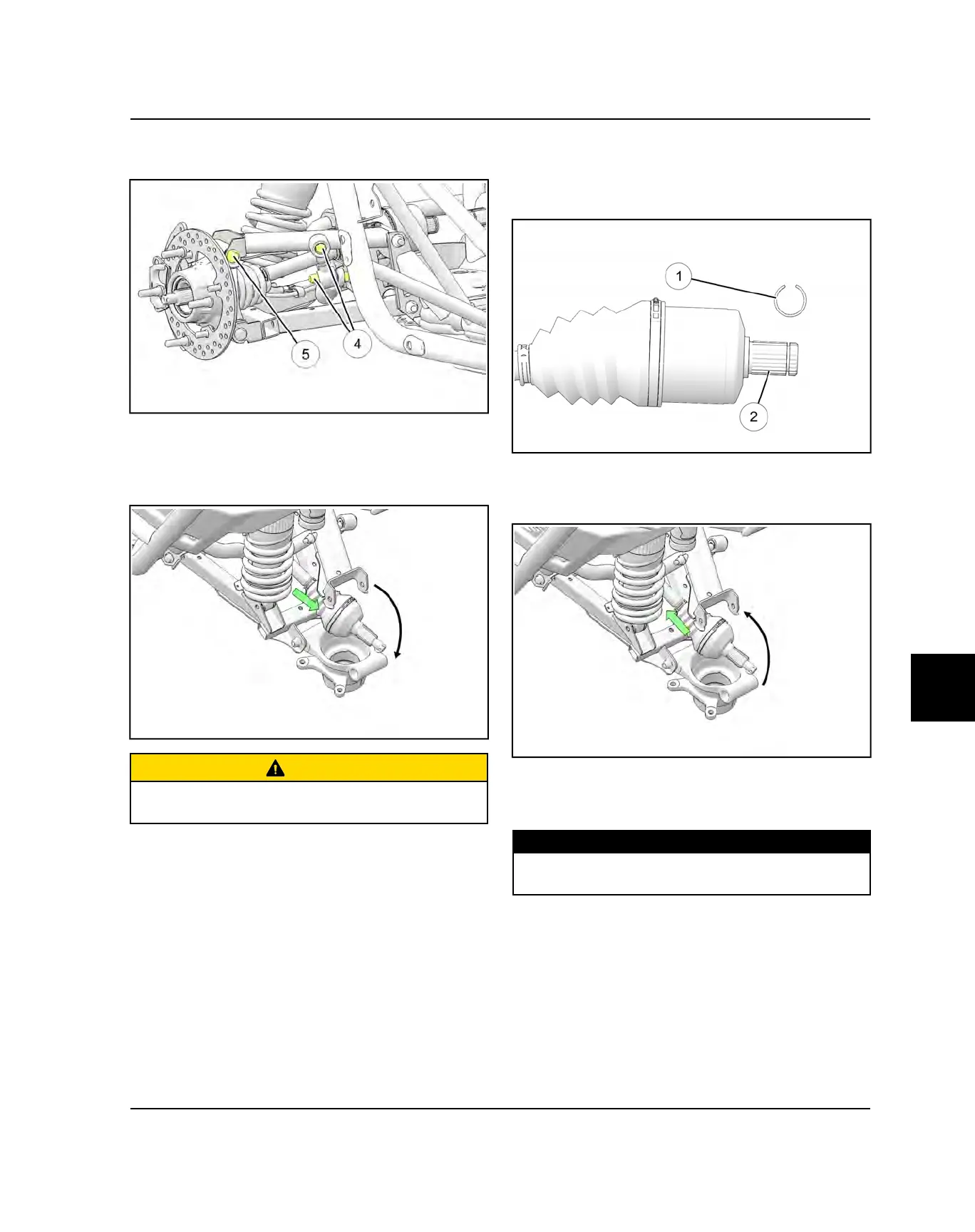 5

4

1

2