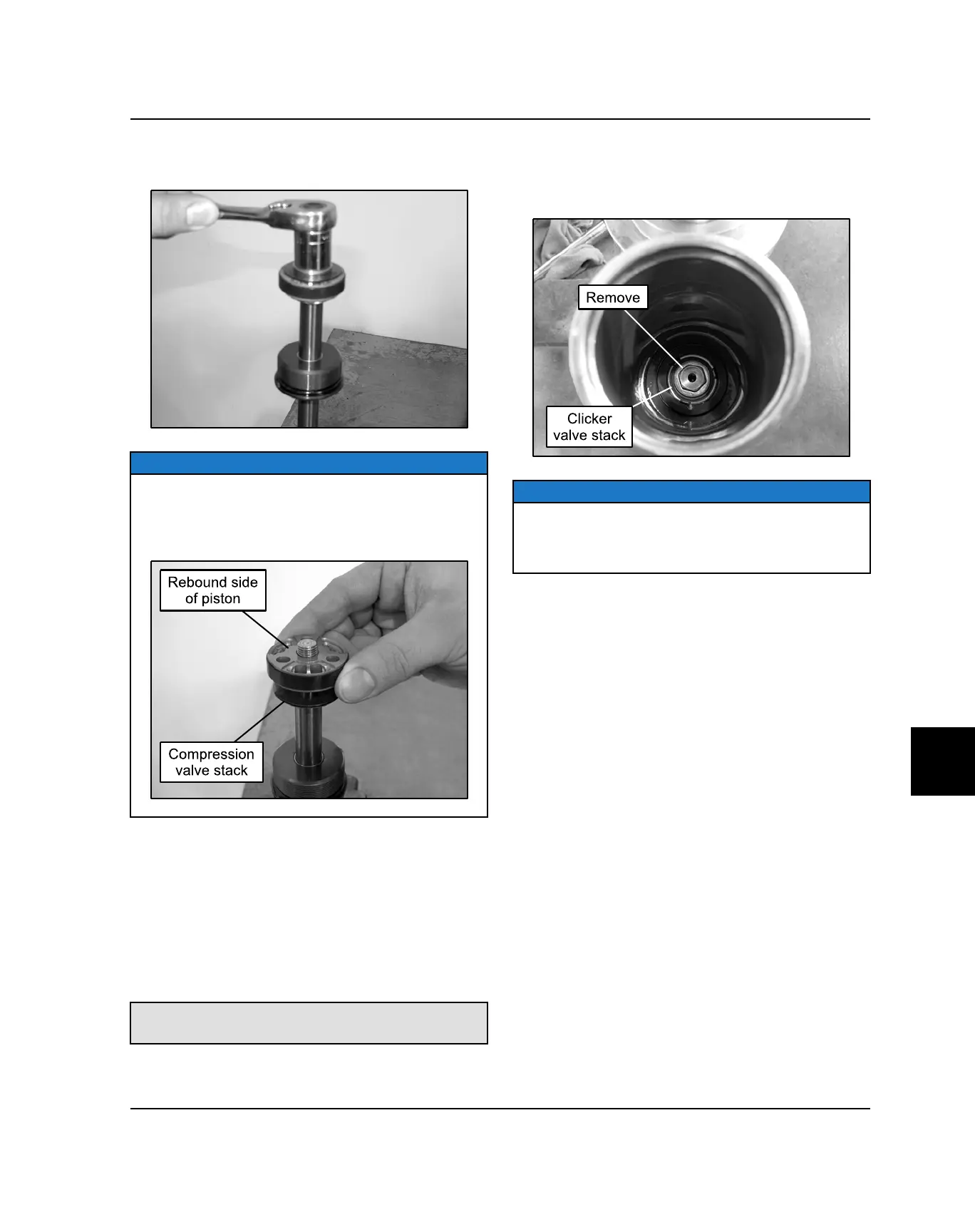 Rebound side of piston

Compression valve stack

Remove

Clicker valve stack