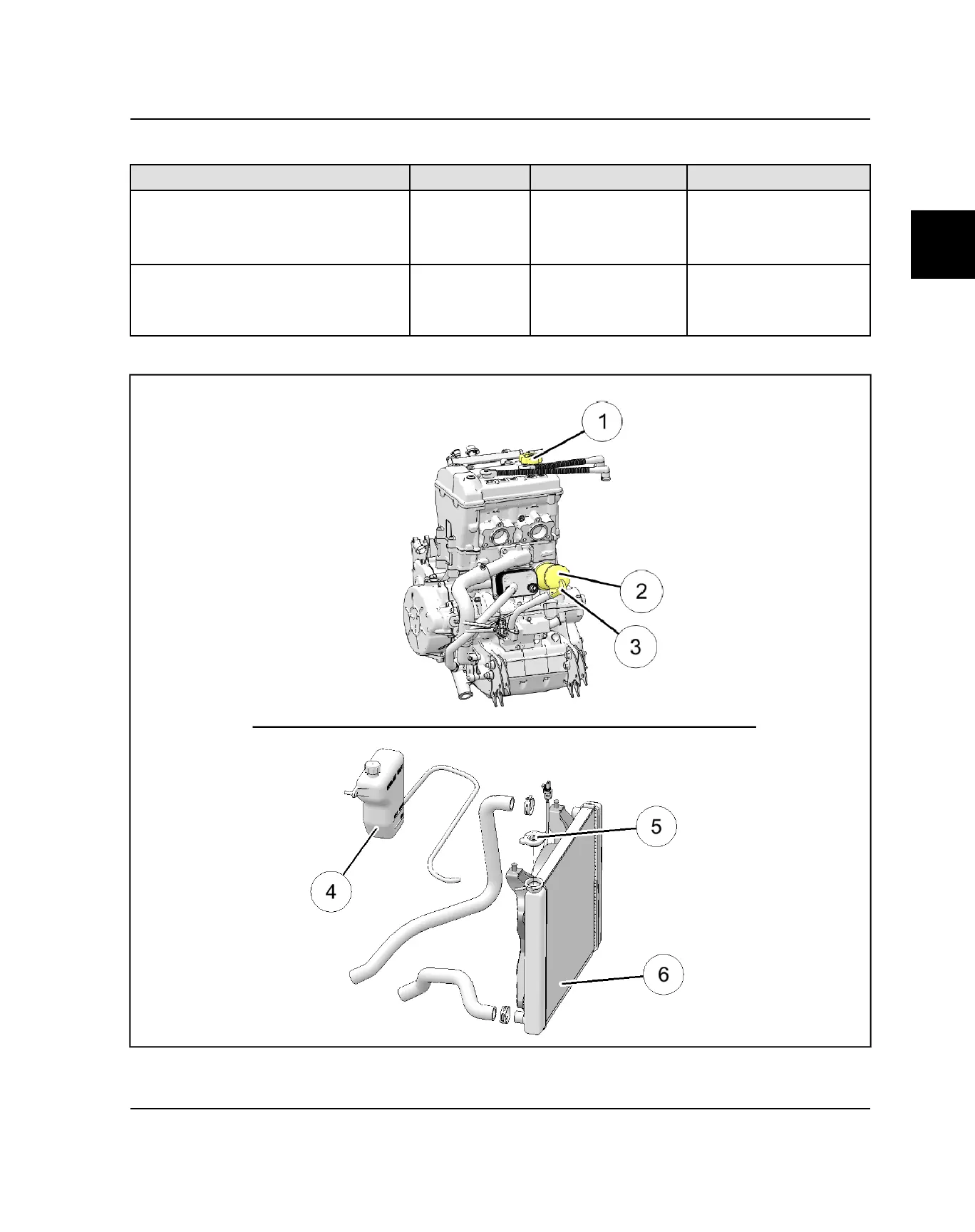 1

2

3

4

5

6