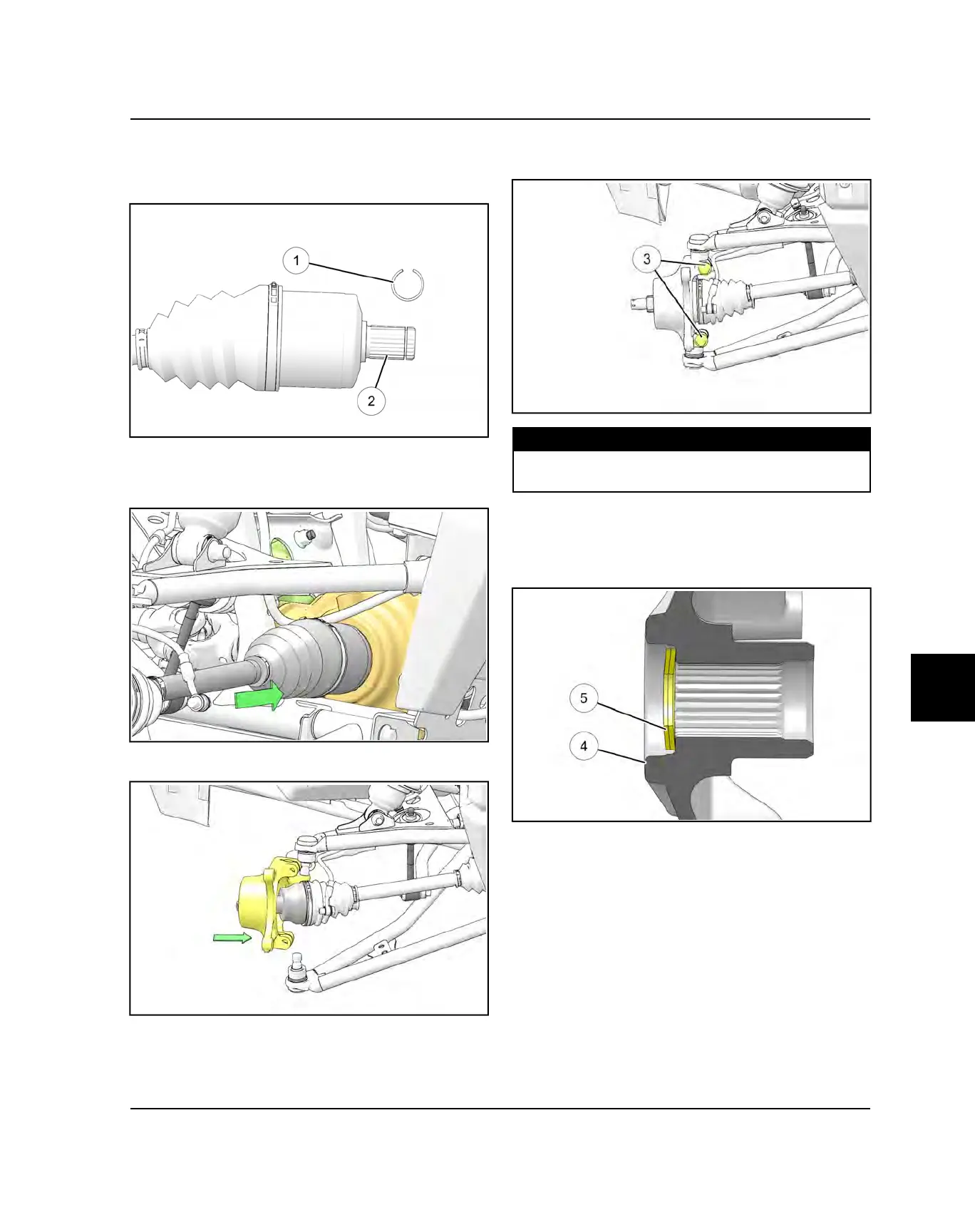 1

2

3

5

4