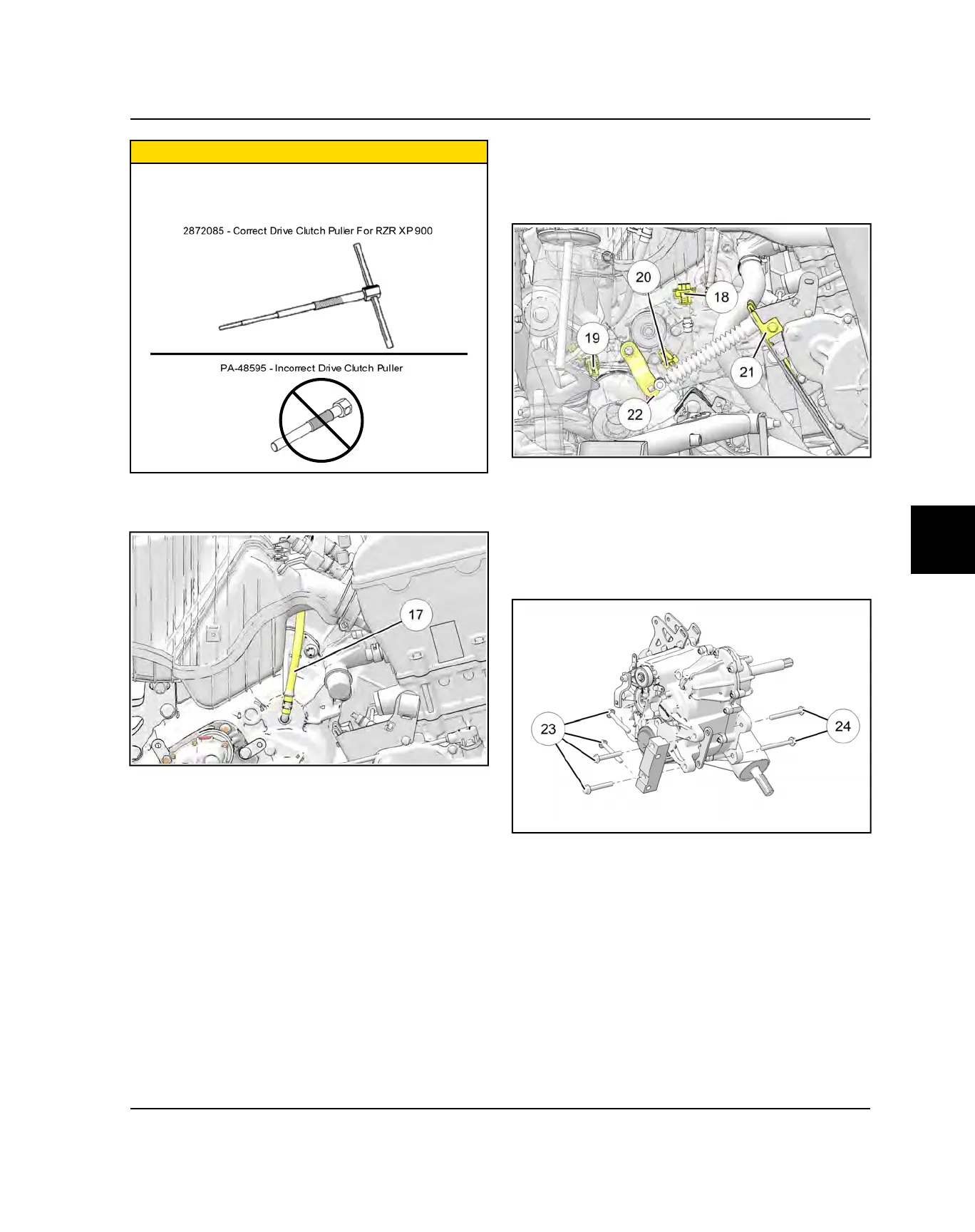 2872085 - Correct Drive Clutch Puller For RZR XP 900

PA-48595 - Incorrect Drive Clutch Puller

17

20

18

19

21

22

23

24