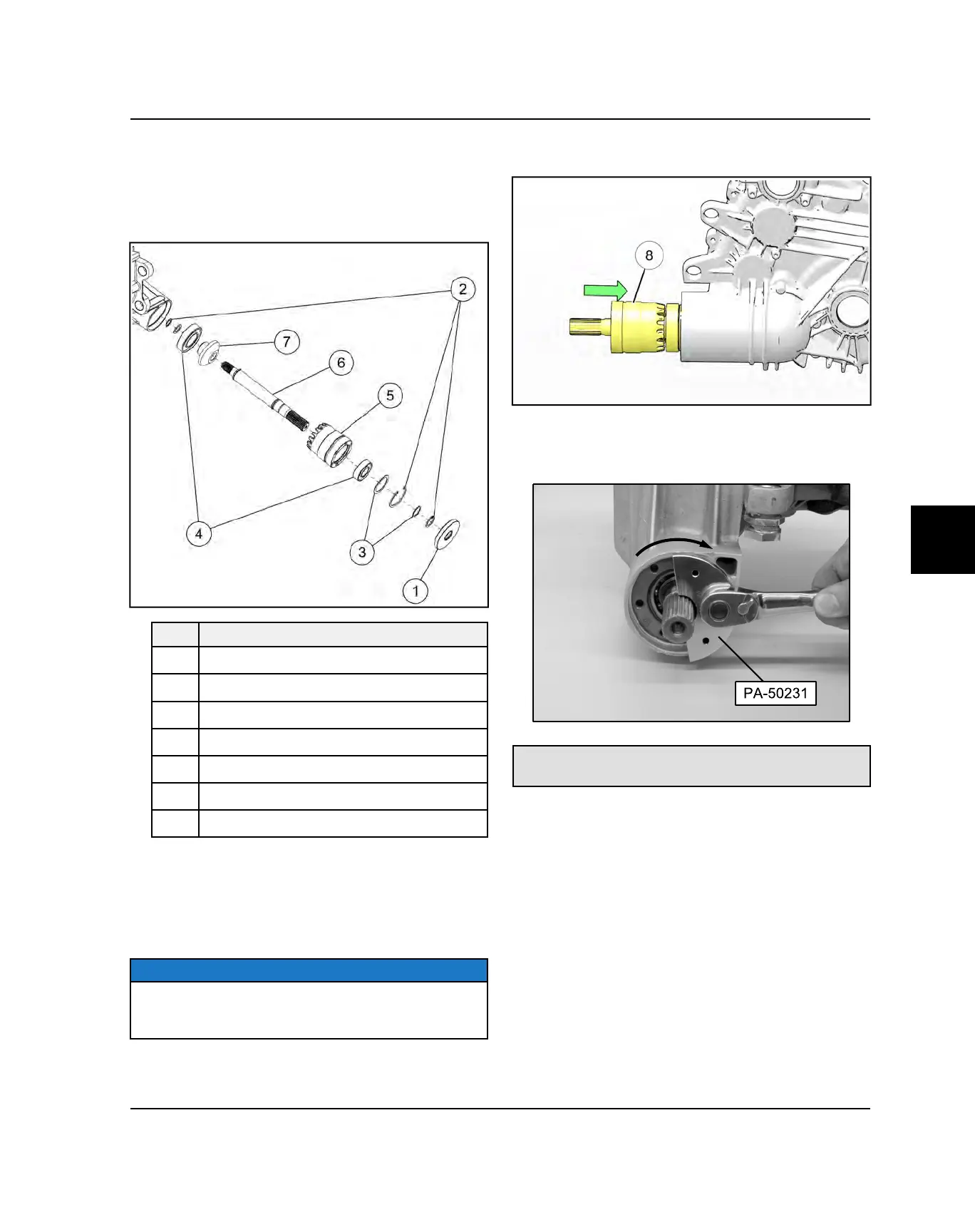 2

7

6

5

4

3

1

8

PA-50231