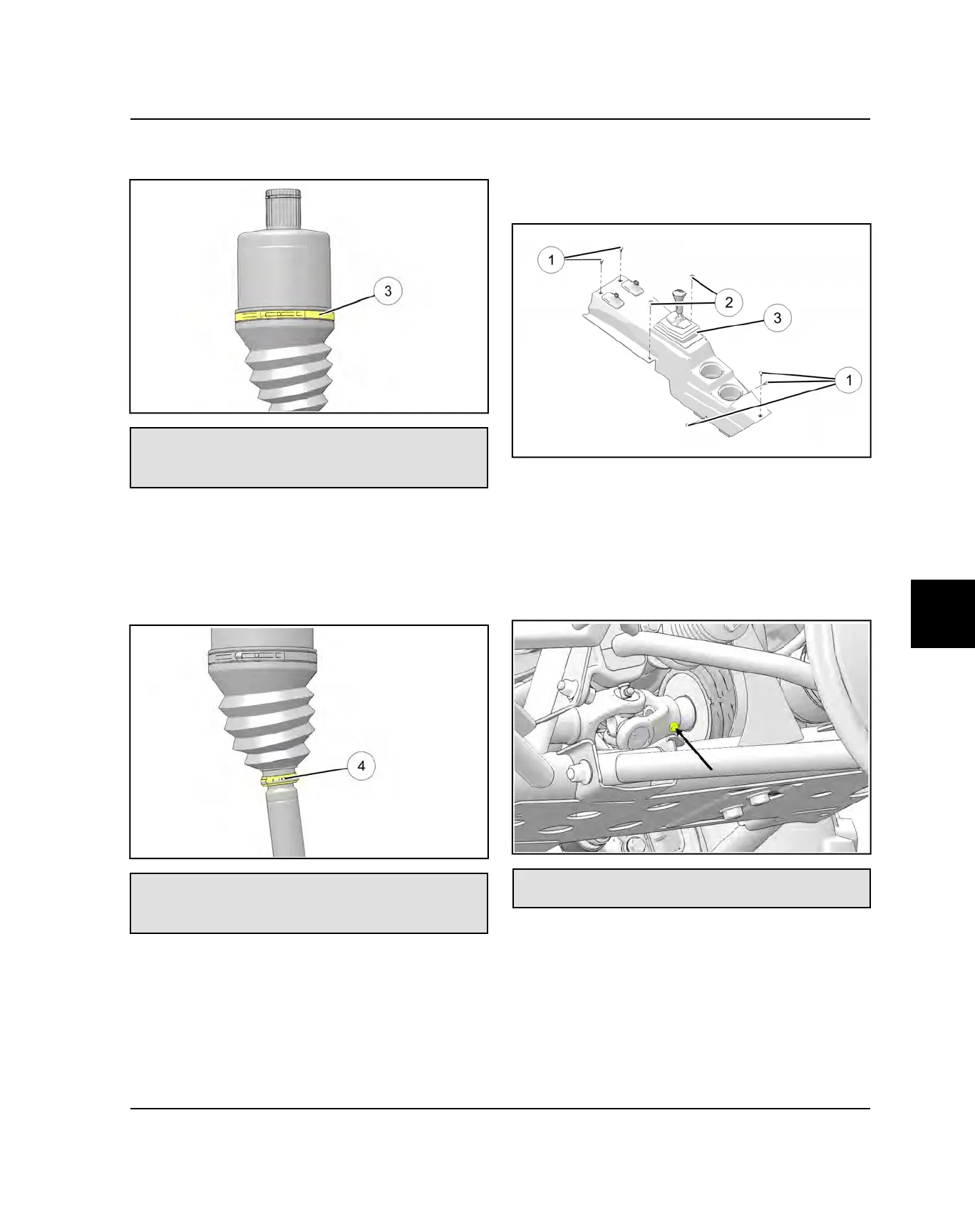 3

1

2

3

1

4