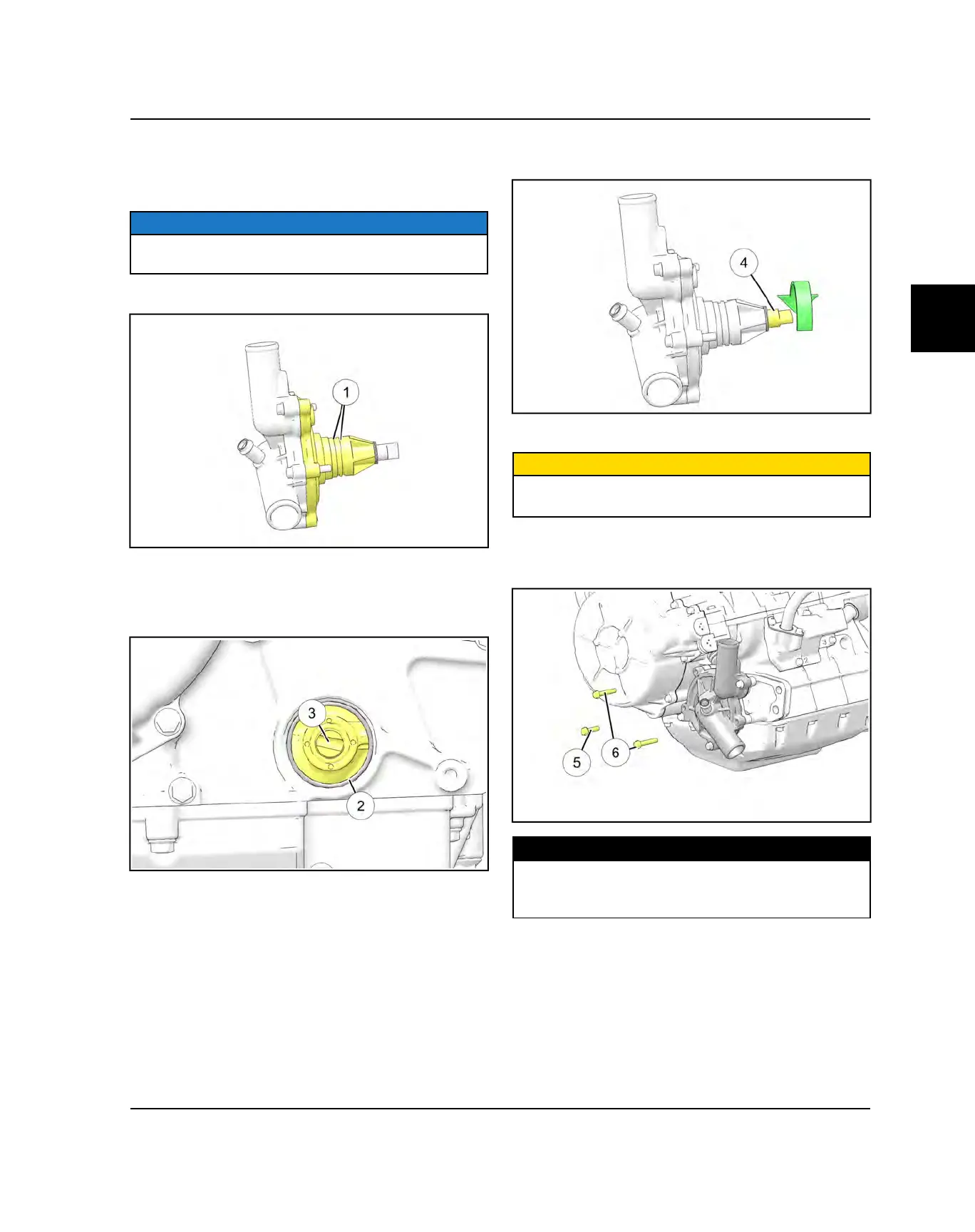 1

3

2

4

5

6