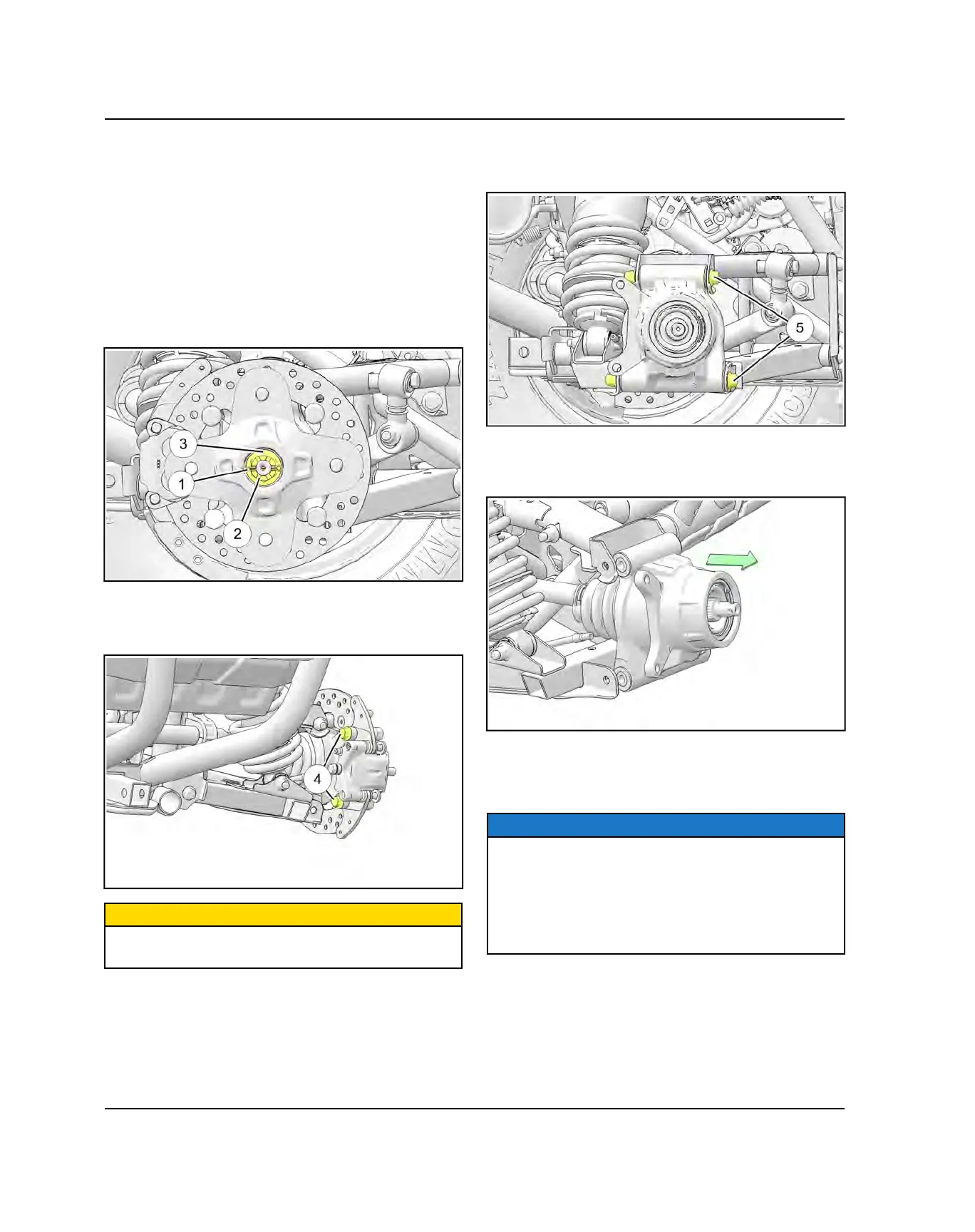 3

1

2

4

5