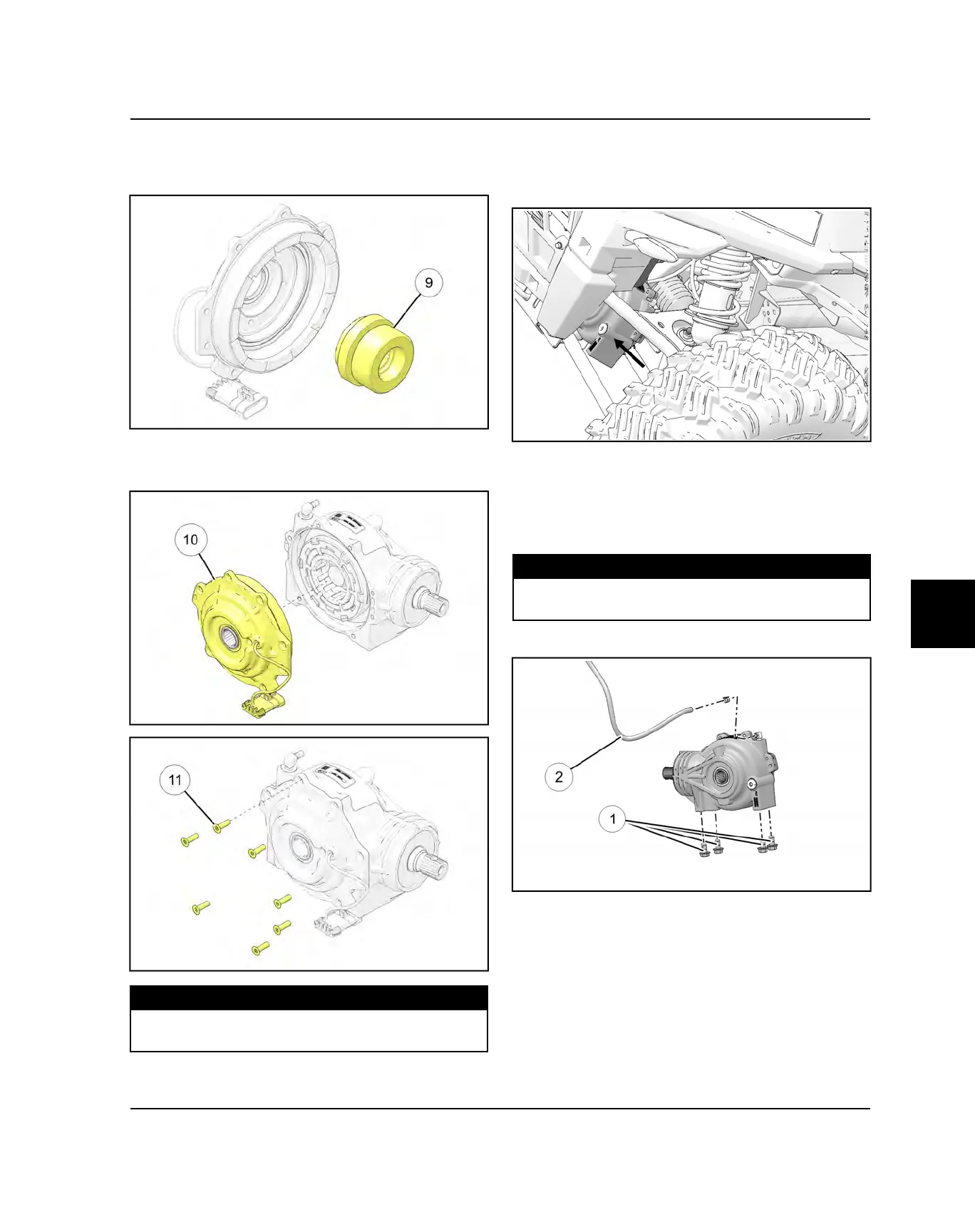 9

10

11

2

1