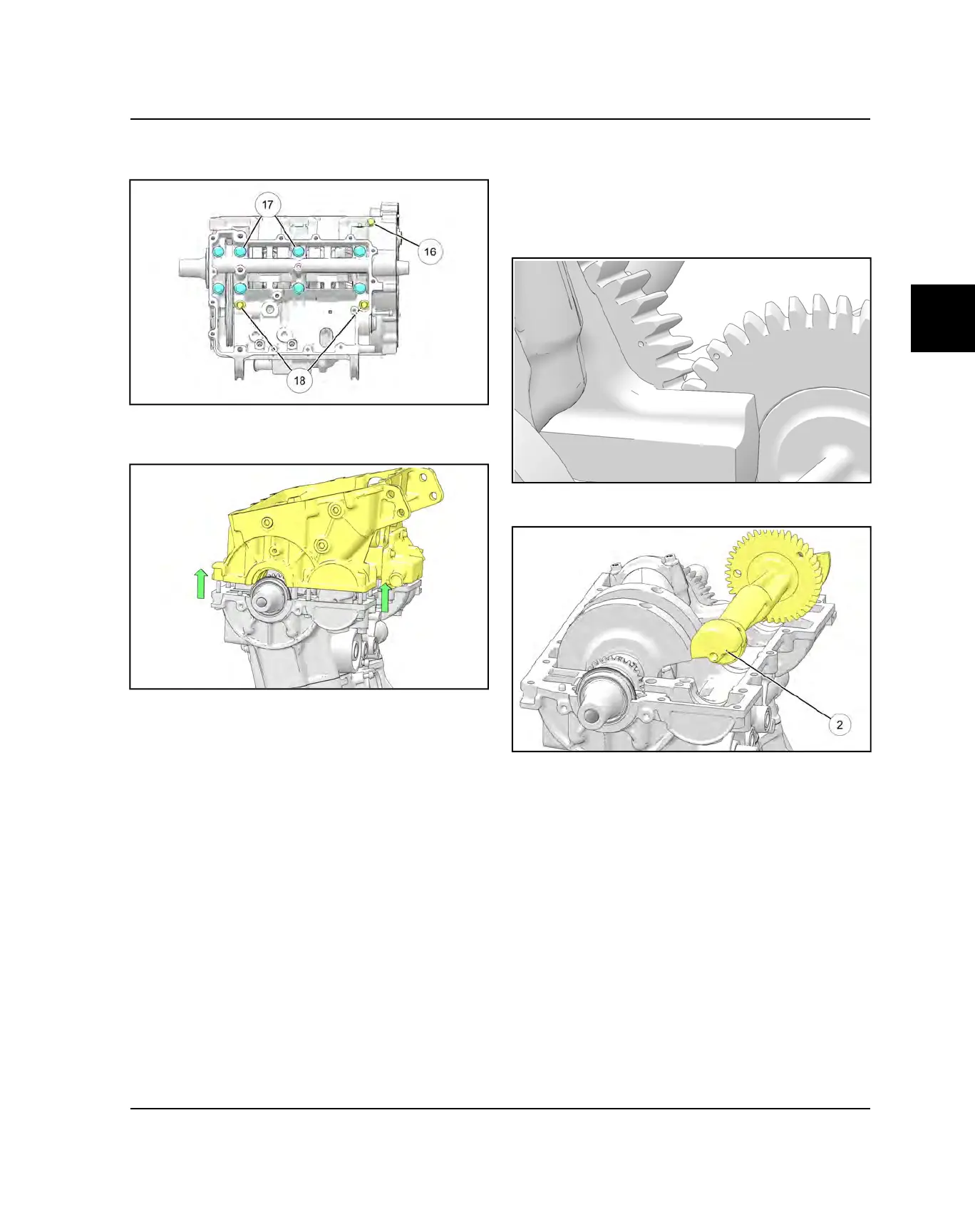 17

16

18

2