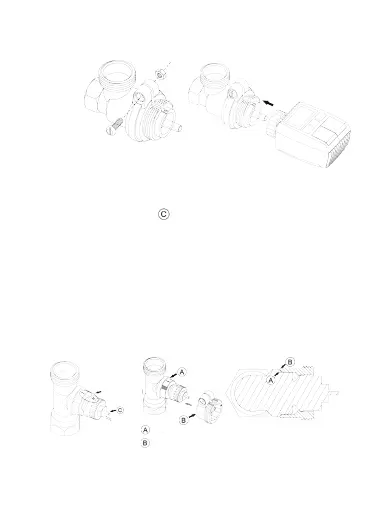 C

C

A

B

B

A

A

B