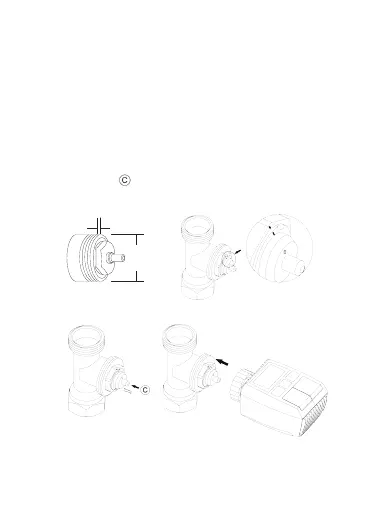 C

C