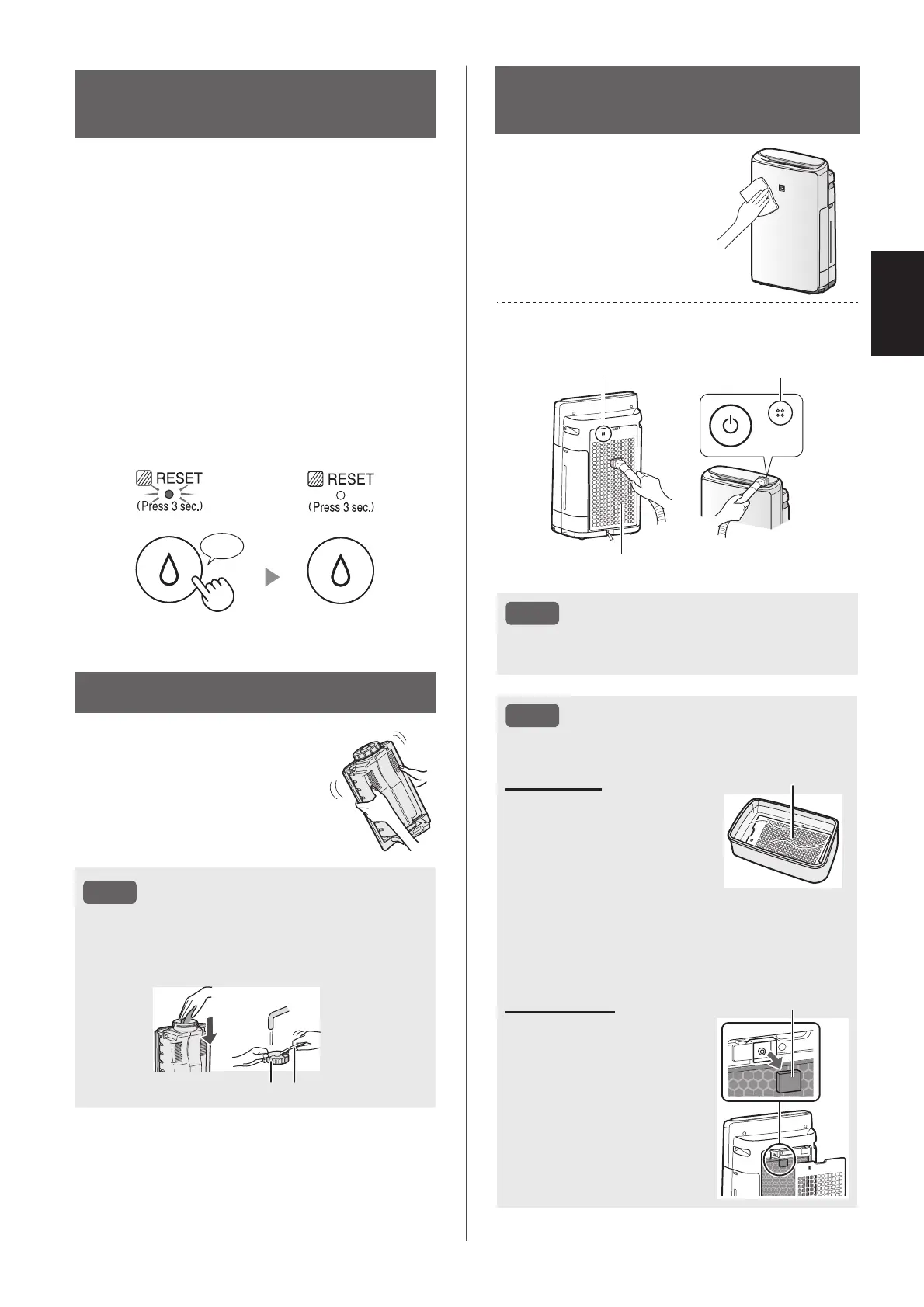 RESET
(Press 3 sec.)

RESET
(Press 3 sec.)