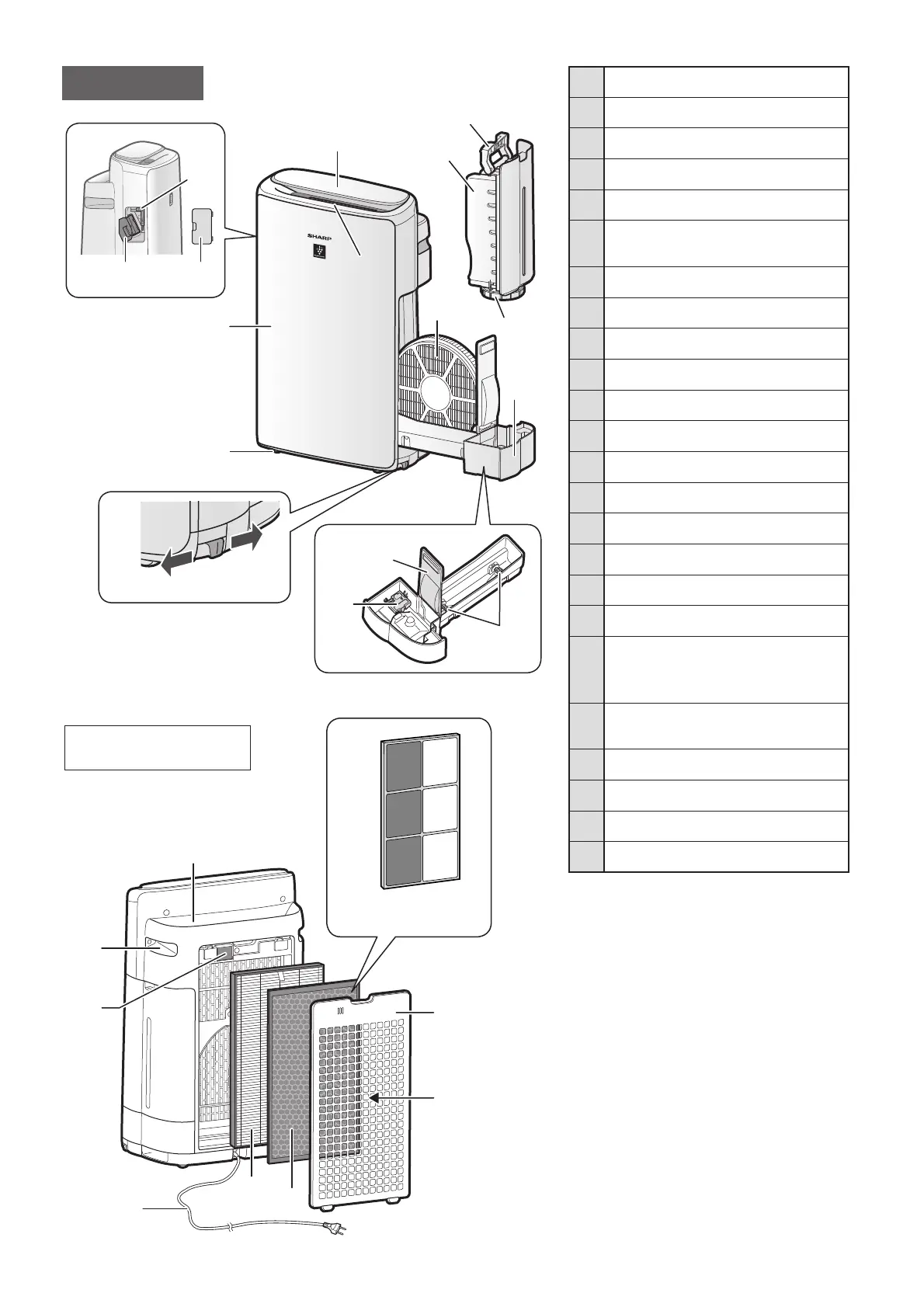 SHARP