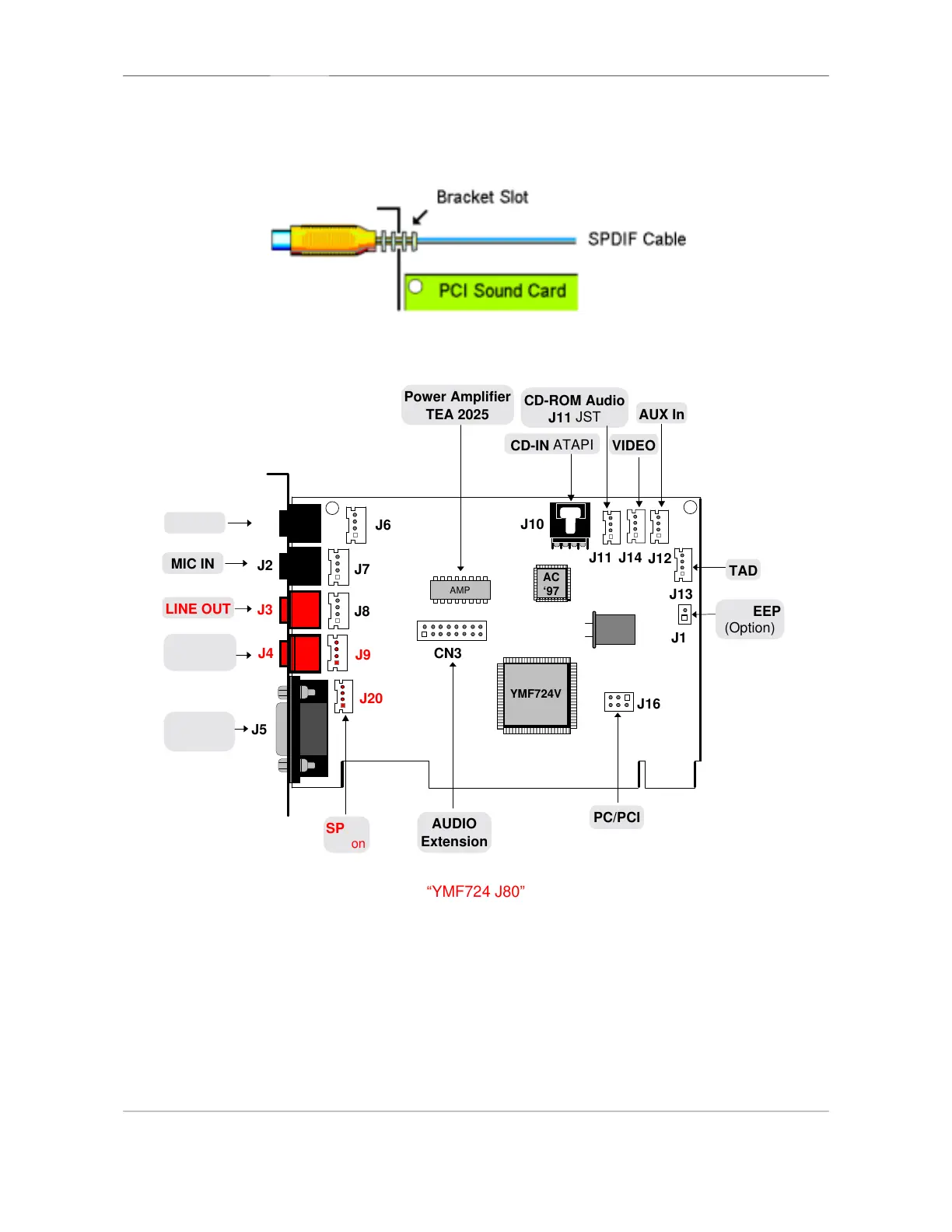 Bracket Slot

SPDIF Cable

PCI Sound Card

Power Amplifier TEA 2025

CD-ROM Audio J11 JST

AUX In

CD-IN ATAPI

VIDEO

J6

J10

MIC IN

J2

J7

J11 J14 J12

TAD

AMP

AC '97

J13

LINE OUT

J3

J8

EEP (Option)

J1

J4

J9

CN3

YMF724V

J20

J16

J5

SP on

AUDIO Extension

PC/PCI

“YMF724 J80”