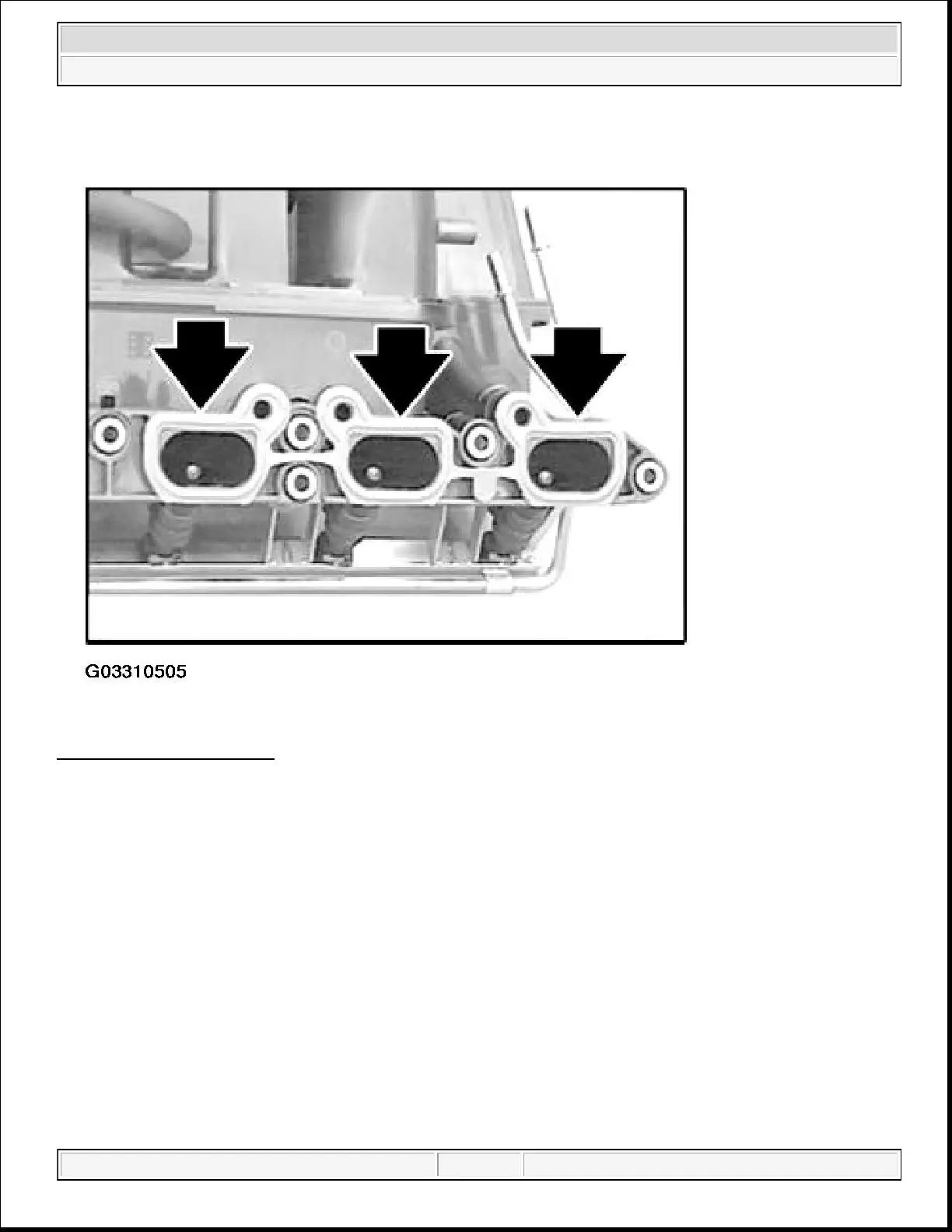 G03310505