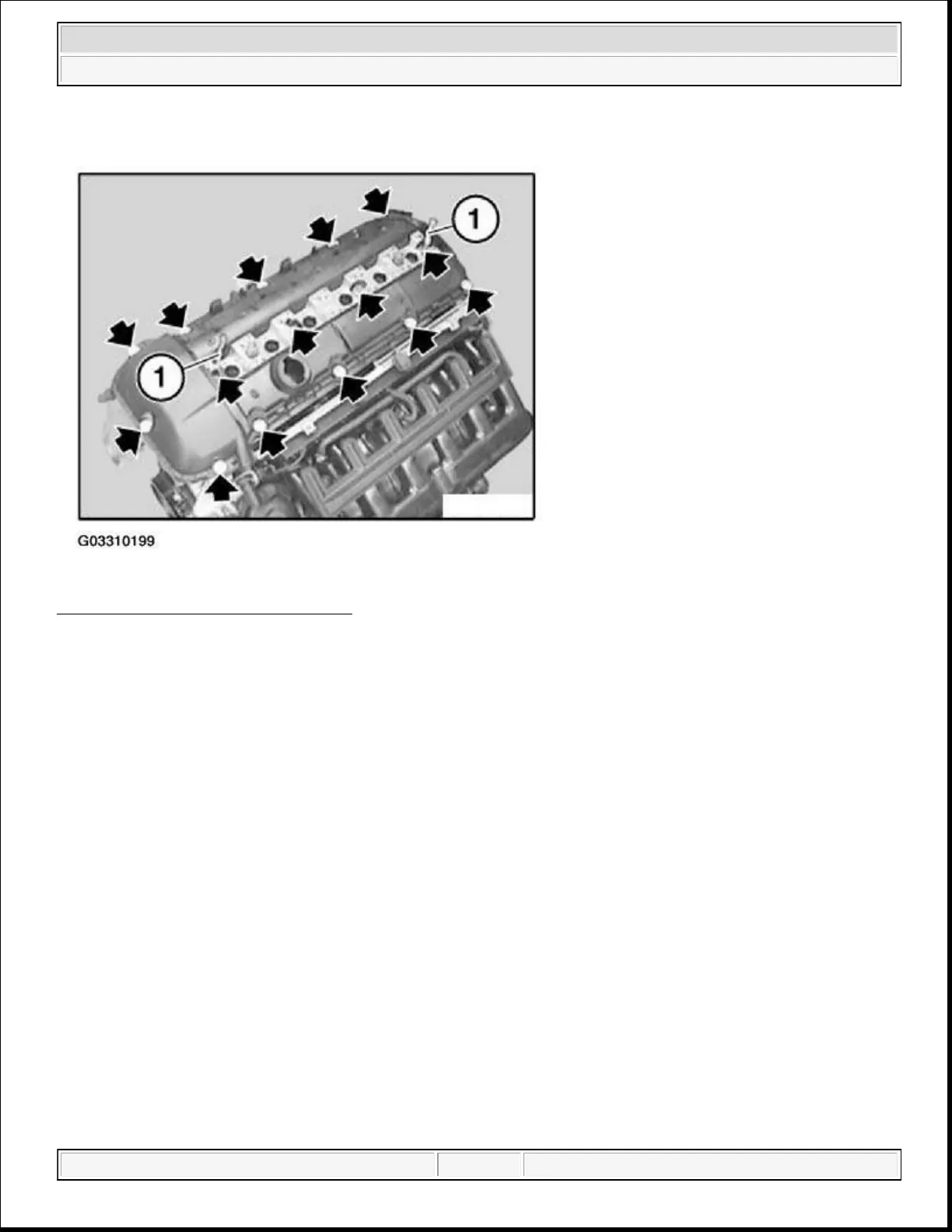 1

1

G03310199