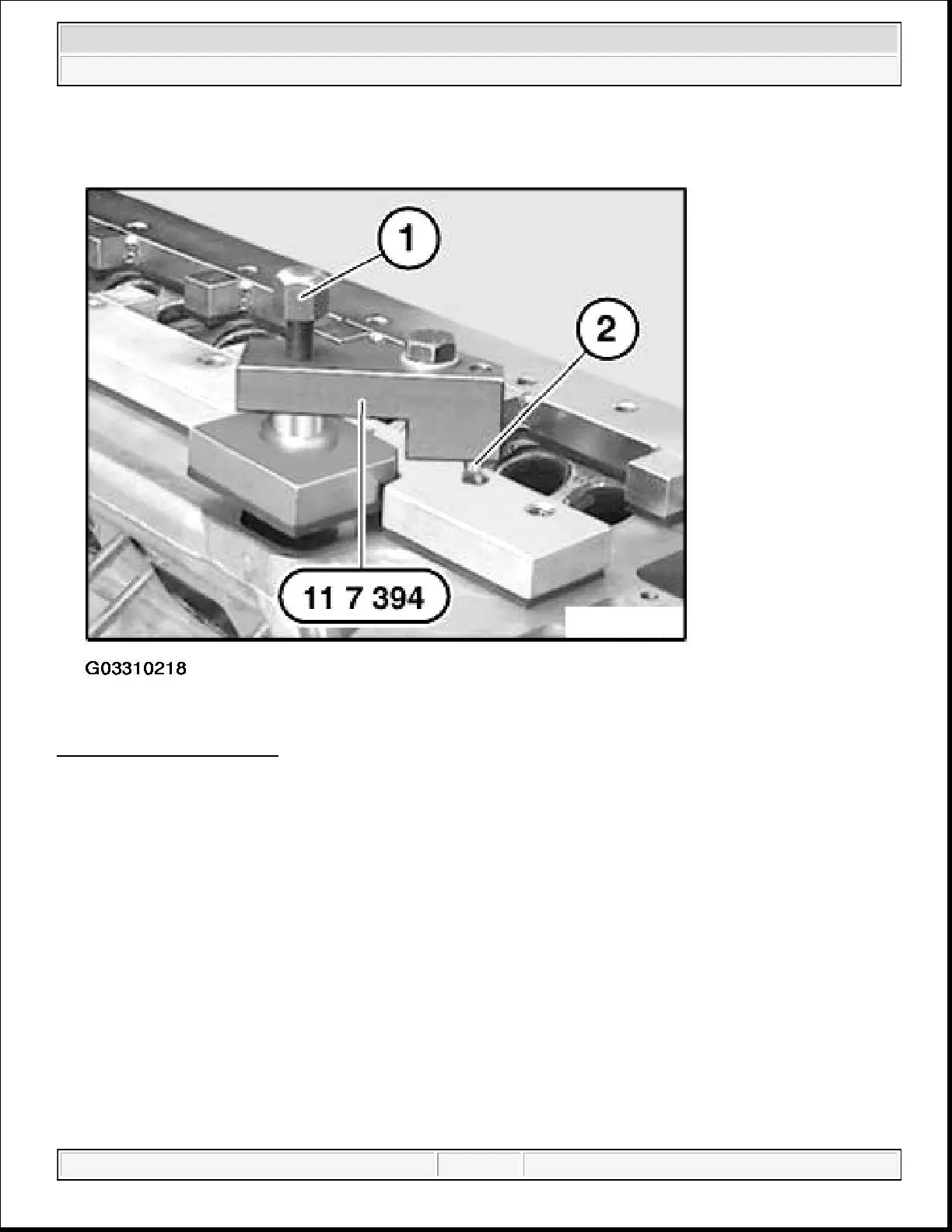 1

2

11 7 394

G03310218