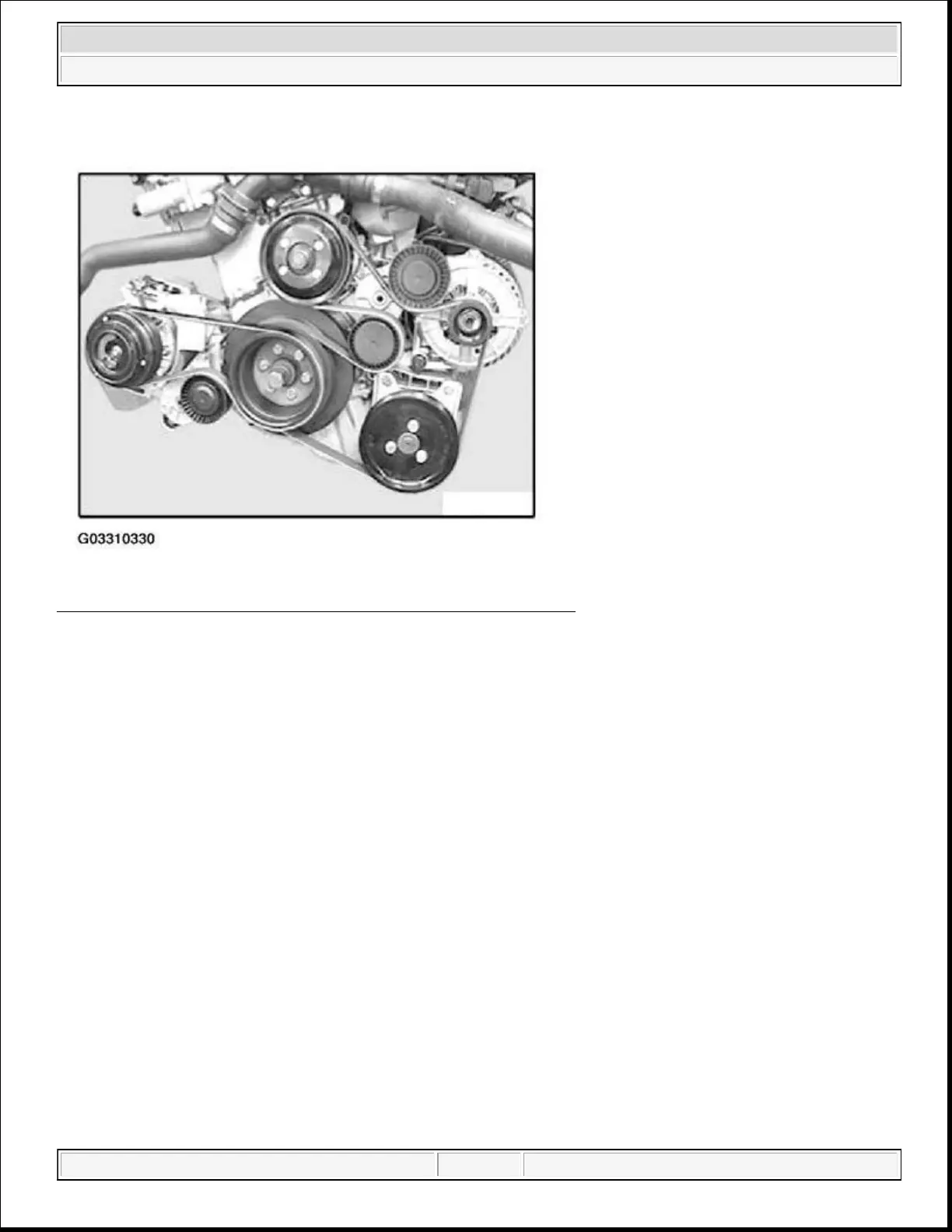 G03310330